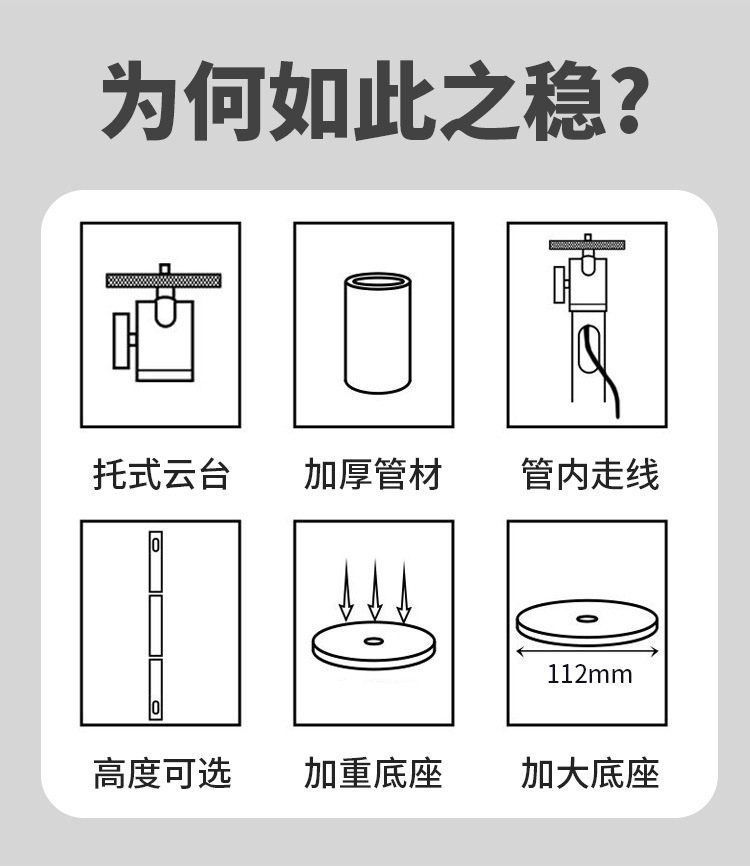 为何如此之稳？

托式云台

加厚管材

管内走线

高度可选

加重底座

112mm

加大底座