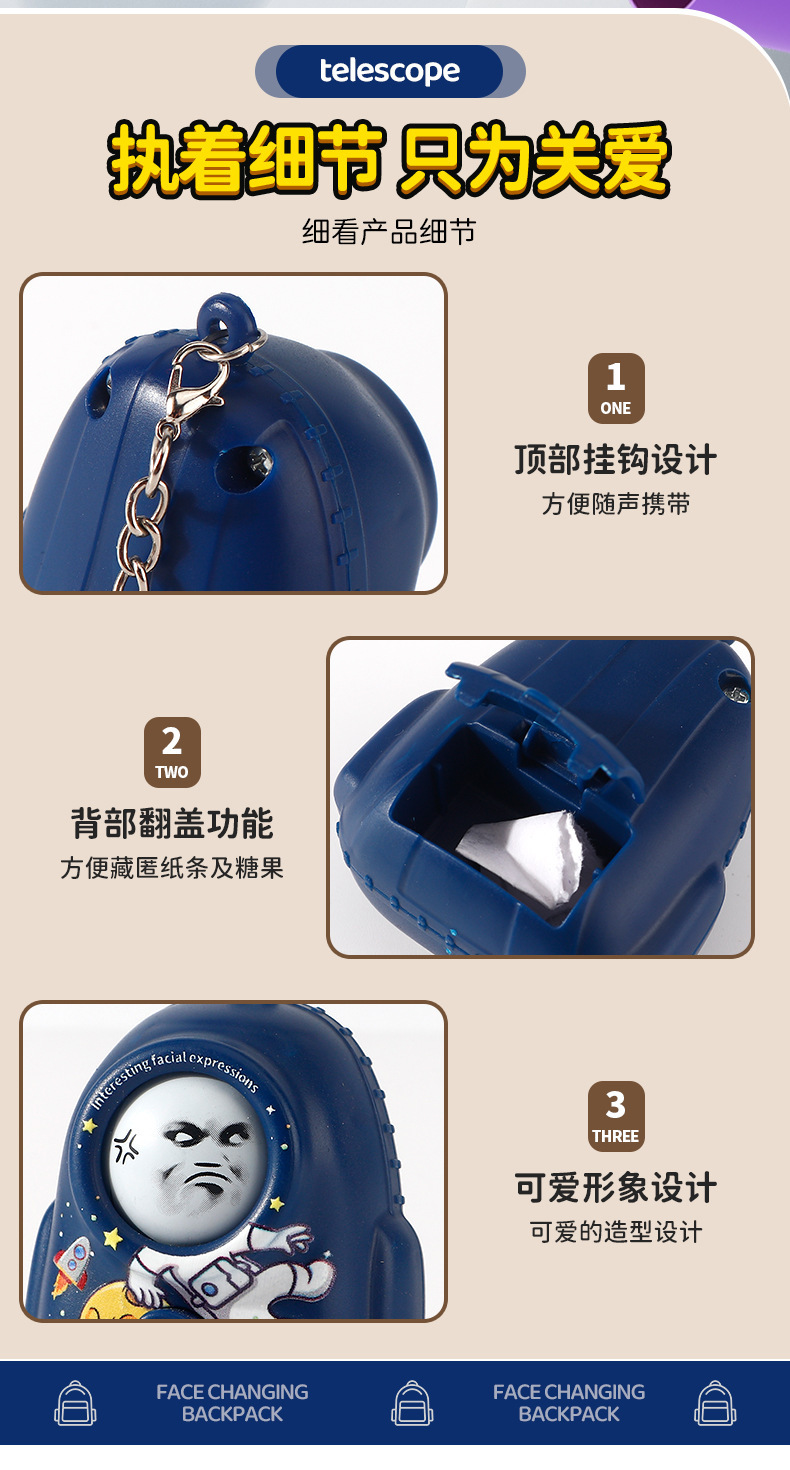 telescope

执着细节 只为关爱

细看产品细节

1
ONE

顶部挂钩设计

方便随声携带

2
TWO

背部翻盖功能

方便藏匿纸条及糖果

Interesting facial expressions

3
THREE

可爱形象设计

可爱的造型设计

FACE CHANGING BACKPACK

FACE CHANGING BACKPACK