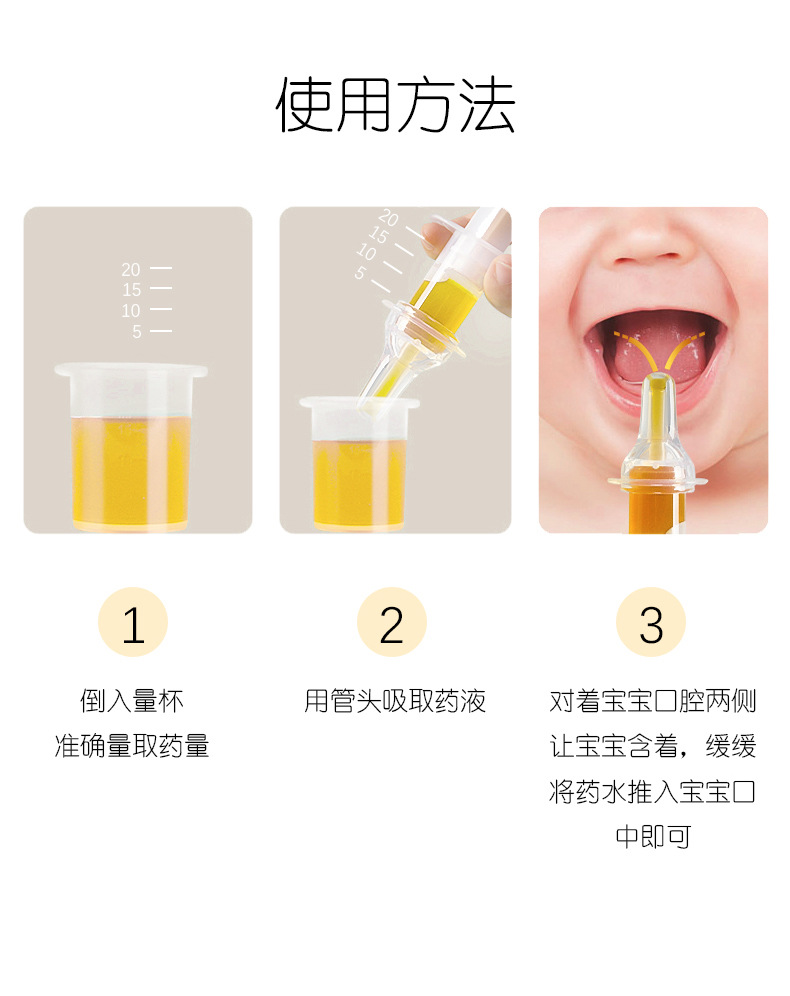 使用方法

20
15
10
5

20
15
10
5

1

倒入量杯
准确量取药量

2

用管头吸取药液

3

对着宝宝口腔两侧
让宝宝含着，缓缓
将药水推入宝宝口
中即可