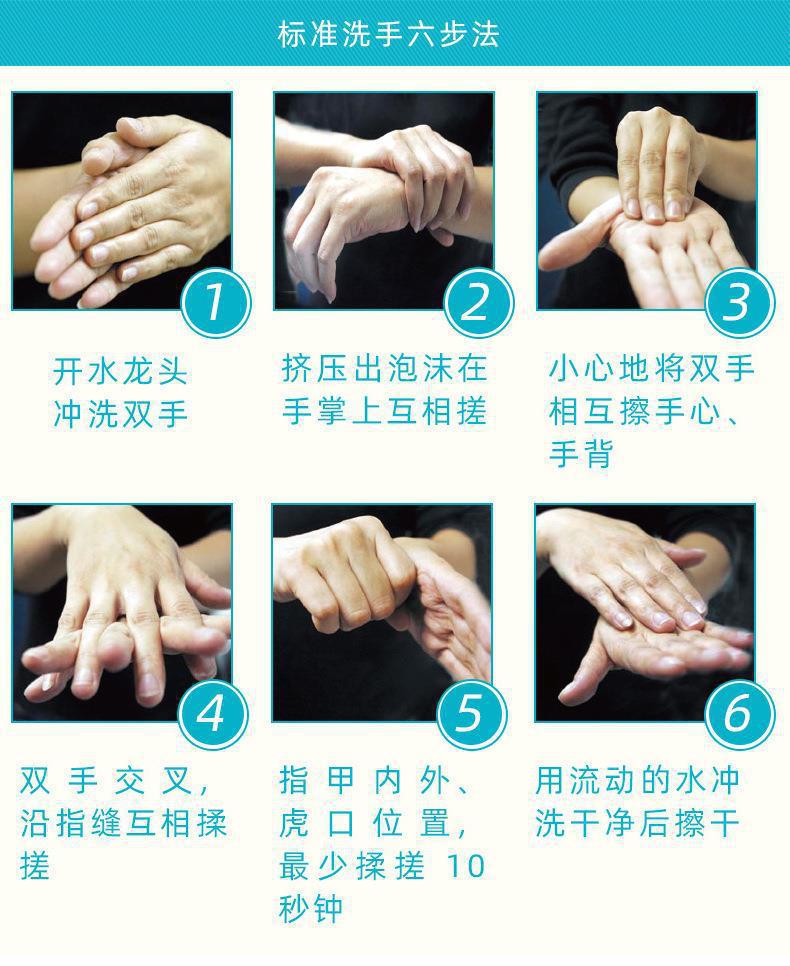 标准洗手六步法

1

开水龙头冲洗双手

2

挤压出泡沫在手掌上互相搓

3

小心地将双手相互擦手心、手背

4

双手交叉，沿指缝互相揉搓

5

指甲内外、虎口位置，最少揉搓 10 秒钟

6

用流动的水冲洗干净后擦干