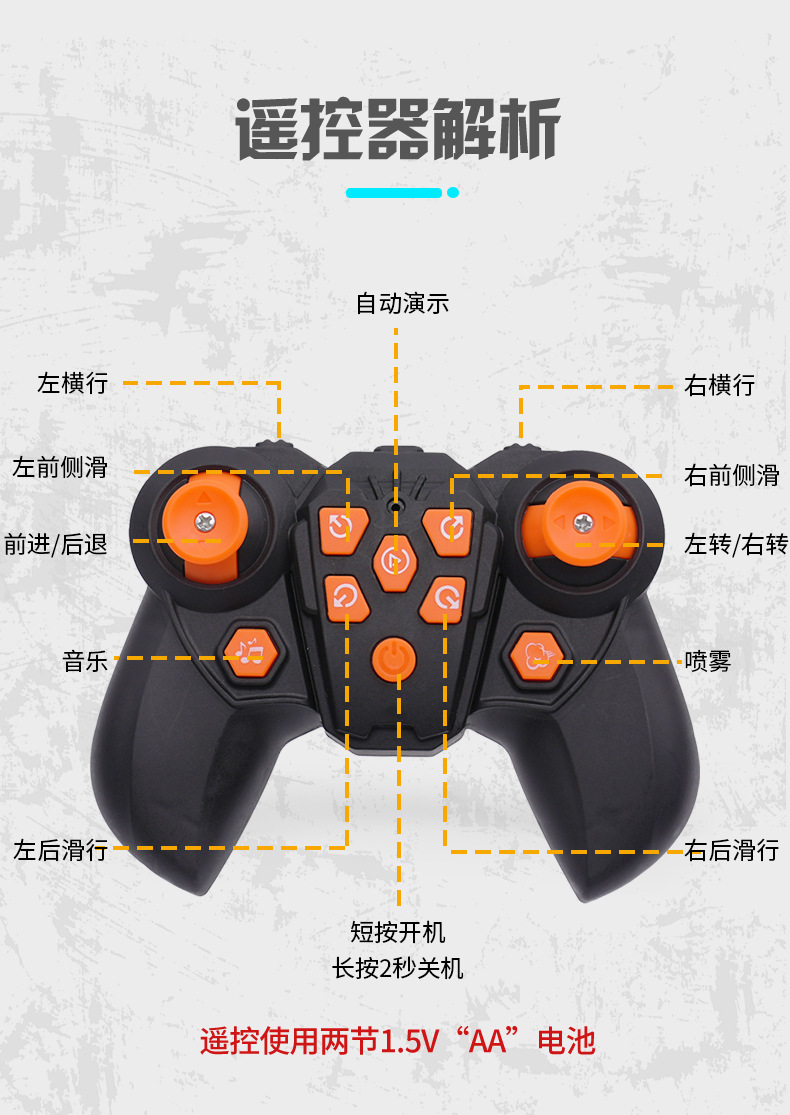 遥控器解析

自动演示

左横行

右横行

左前侧滑

右前侧滑

前进/后退

左转/右转

音乐

喷雾

左后滑行

右后滑行

短按开机
长按2秒关机

遥控使用两节1.5V“AA”电池