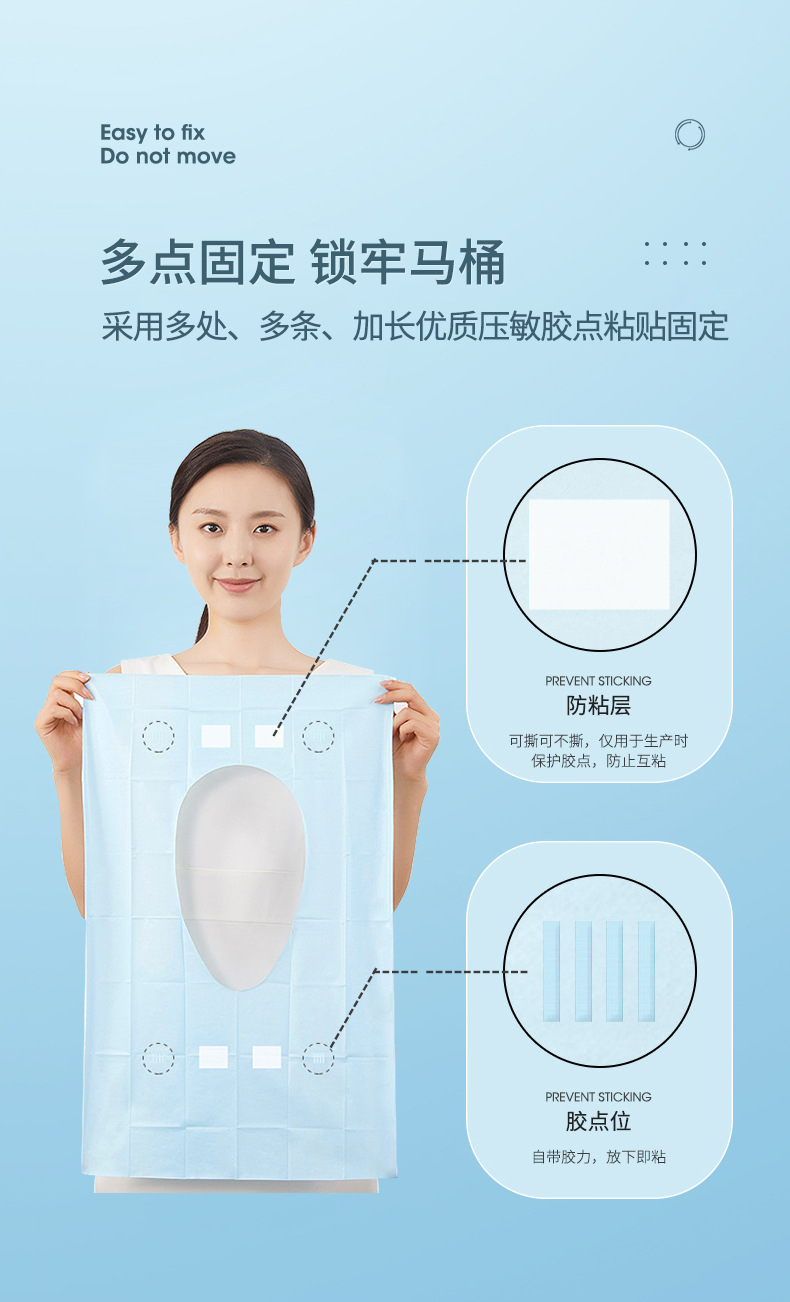 Easy to fix
Do not move

多点固定 锁牢马桶
采用多处、多条、加长优质压敏胶点粘贴固定

PREVENT STICKING
防粘层
可撕可不撕，仅用于生产时保护胶点，防止互粘

PREVENT STICKING
胶点位
自带胶力，放下即粘