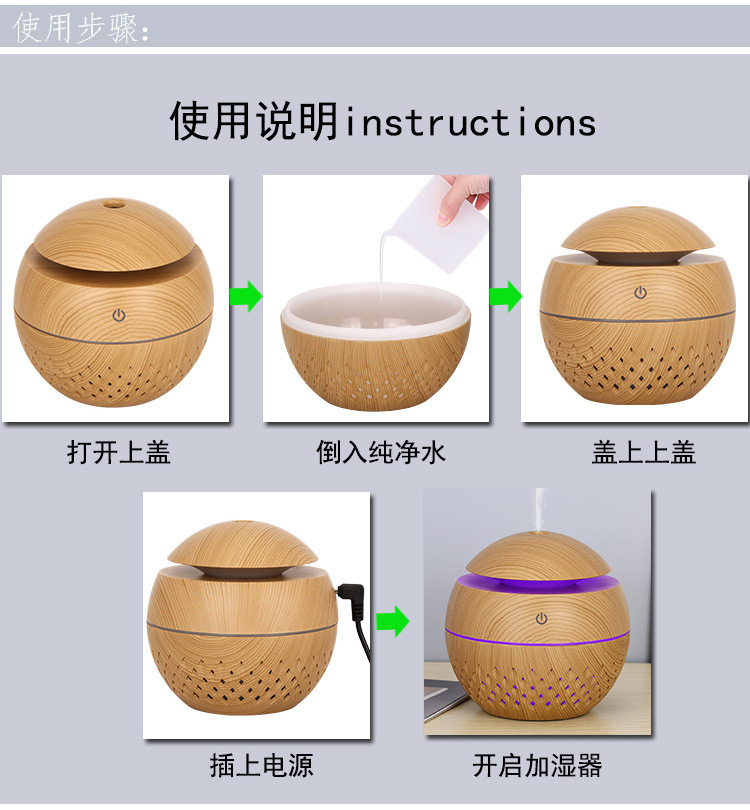 使用步骤:

使用说明instructions

打开上盖

倒入纯净水

盖上上盖

插上电源

开启加湿器