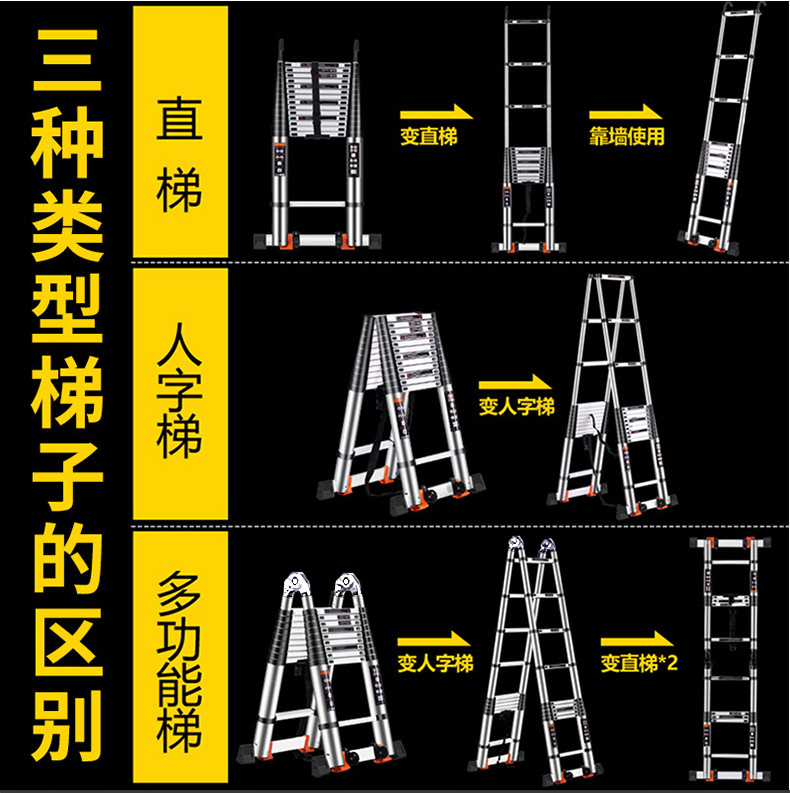 三种类型梯子的区别

直梯
变直梯
靠墙使用

人字梯
变人字梯

多功能梯
变人字梯
变直梯*2