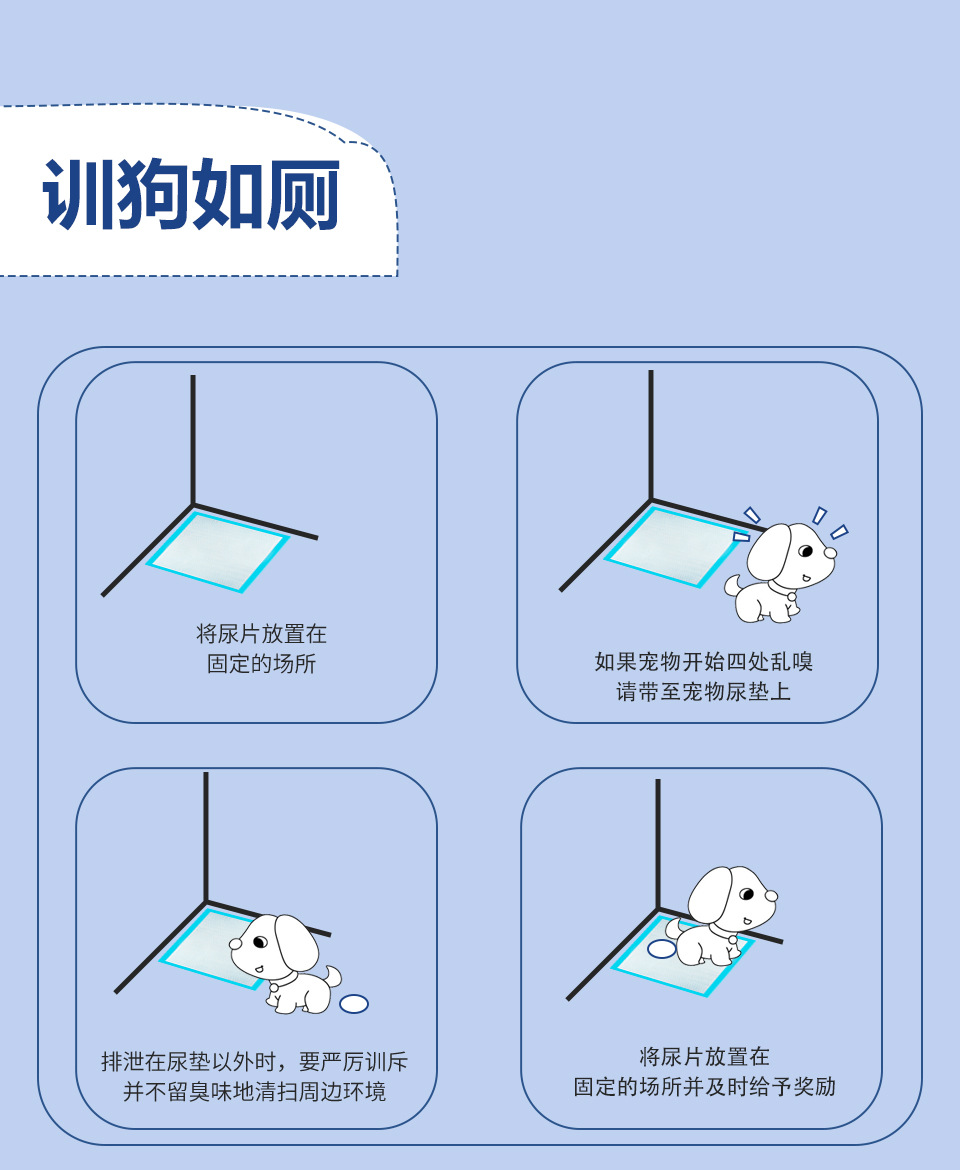 训狗如厕

将尿片放置在
固定的场所

如果宠物开始四处乱嗅
请带至宠物尿垫上

排泄在尿垫以外时，要严厉训斥
并不留臭味地清扫周边环境

将尿片放置在
固定的场所并及时给予奖励