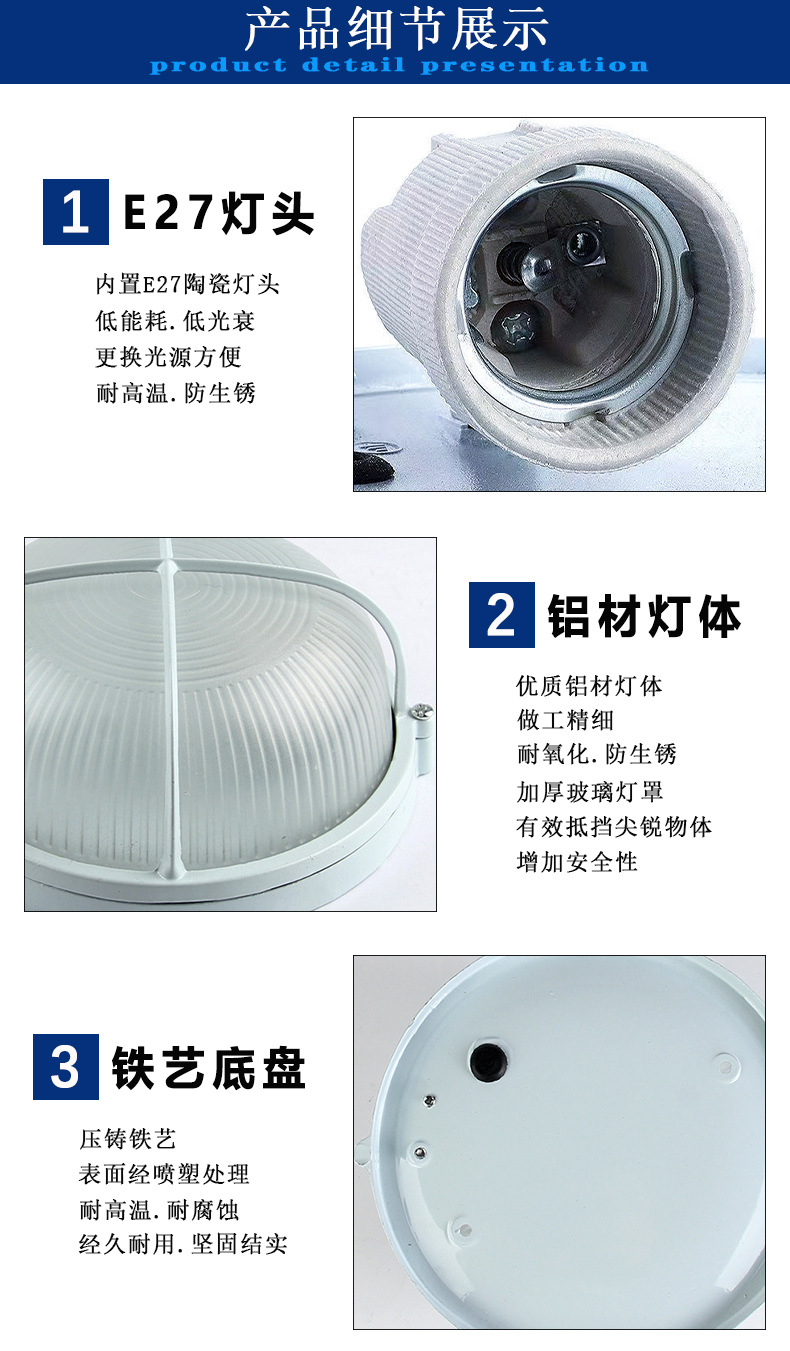 产品细节展示
product detail presentation

1 E27灯头

内置E27陶瓷灯头
低能耗.低光衰
更换光源方便
耐高温.防生锈

2 铝材灯体

优质铝材灯体
做工精细
耐氧化.防生锈
加厚玻璃灯罩
有效抵挡尖锐物体
增加安全性

3 铁艺底盘

压铸铁艺
表面经喷塑处理
耐高温.耐腐蚀
经久耐用.坚固结实