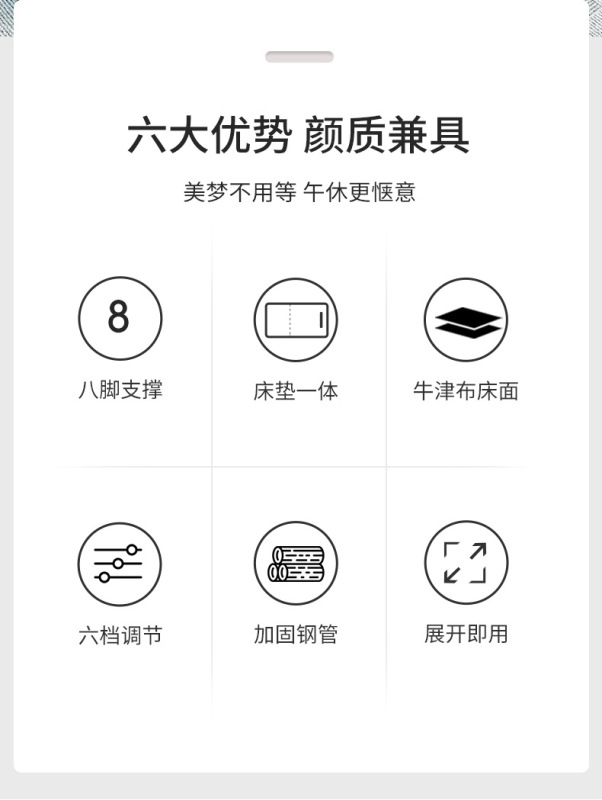 六大优势 颜质兼具

美梦不用等 午休更惬意

8

八脚支撑

床垫一体

牛津布床面

六档调节

加固钢管

展开即用