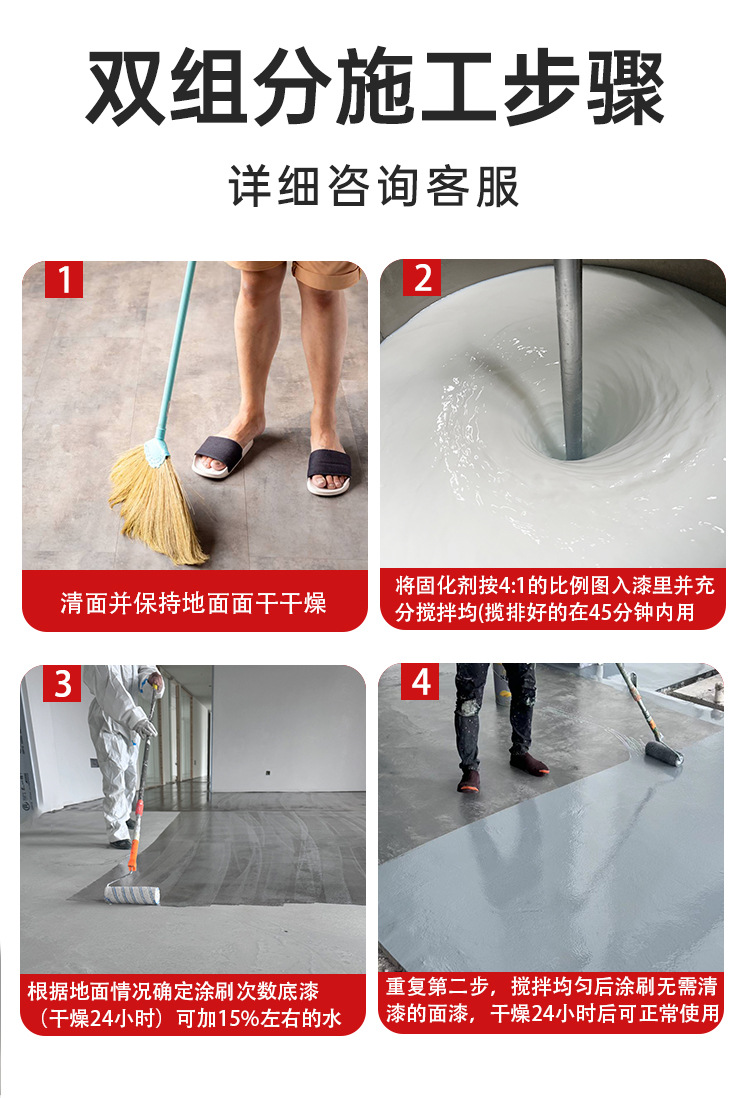 双组分施工步骤

详细咨询客服

1

清面并保持地面面干干燥

2

将固化剂按4:1的比例图入漆里并充分搅拌均(搅排好的在45分钟内用

3

根据地面情况确定涂刷次数底漆（干燥24小时）可加15%左右的水

4

重复第二步，搅拌均匀后涂刷无需清漆的面漆，干燥24小时后可正常使用