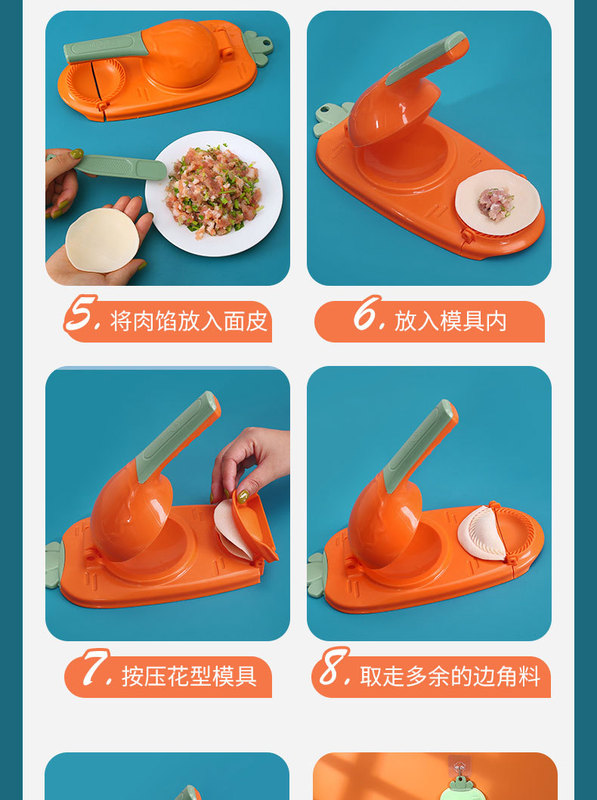 5. 将肉馅放入面皮

6. 放入模具内

7. 按压花型模具

8. 取走多余的边角料