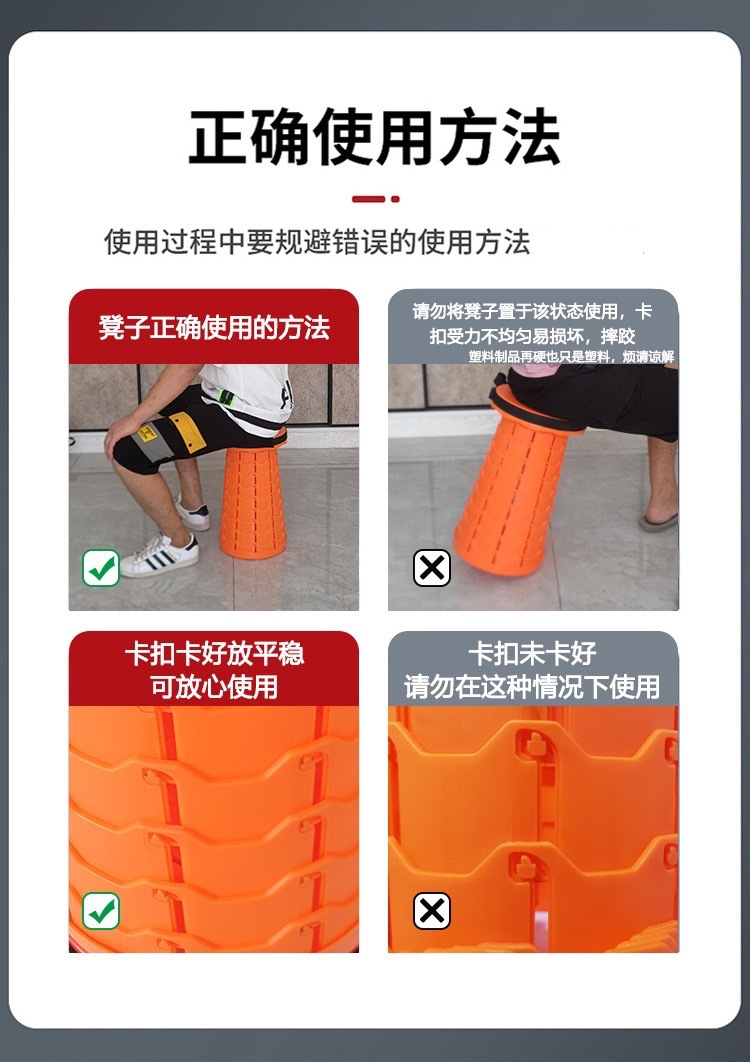 正确使用方法

使用过程中要规避错误的使用方法

凳子正确使用的方法

请勿将凳子置于该状态使用，卡扣受力不均匀易损坏，摔跤
塑料制品再硬也只是塑料，烦请谅解

卡扣卡好放平稳
可放心使用

卡扣未卡好
请勿在这种情况下使用