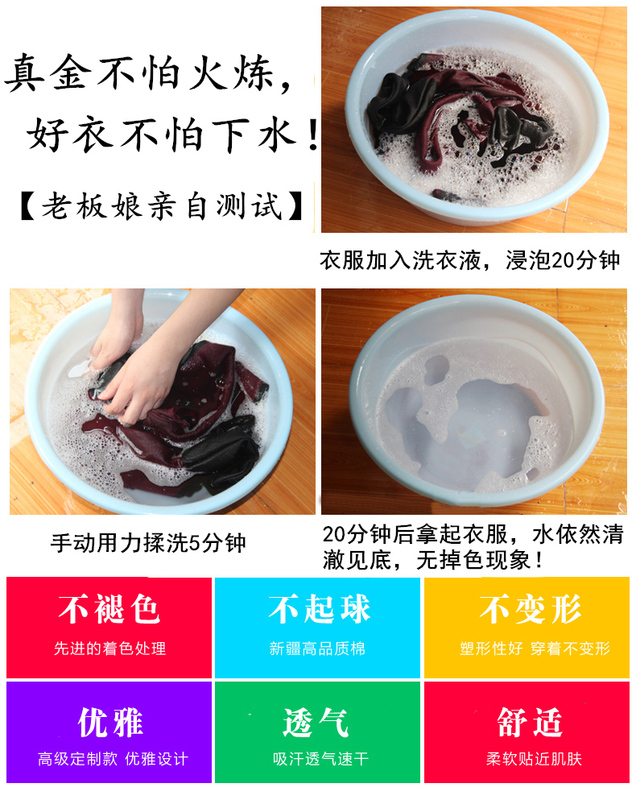 真金不怕火炼，
好衣不怕下水！
【老板娘亲自测试】

衣服加入洗衣液，浸泡20分钟

手动用力揉洗5分钟

20分钟后拿起衣服，水依然清澈见底，无掉色现象！

不褪色
先进的着色处理

不起球
新疆高品质棉

不变形
塑形性好 穿着不变形

优雅
高级定制款 优雅设计

透气
吸汗透气速干

舒适
柔软贴近肌肤