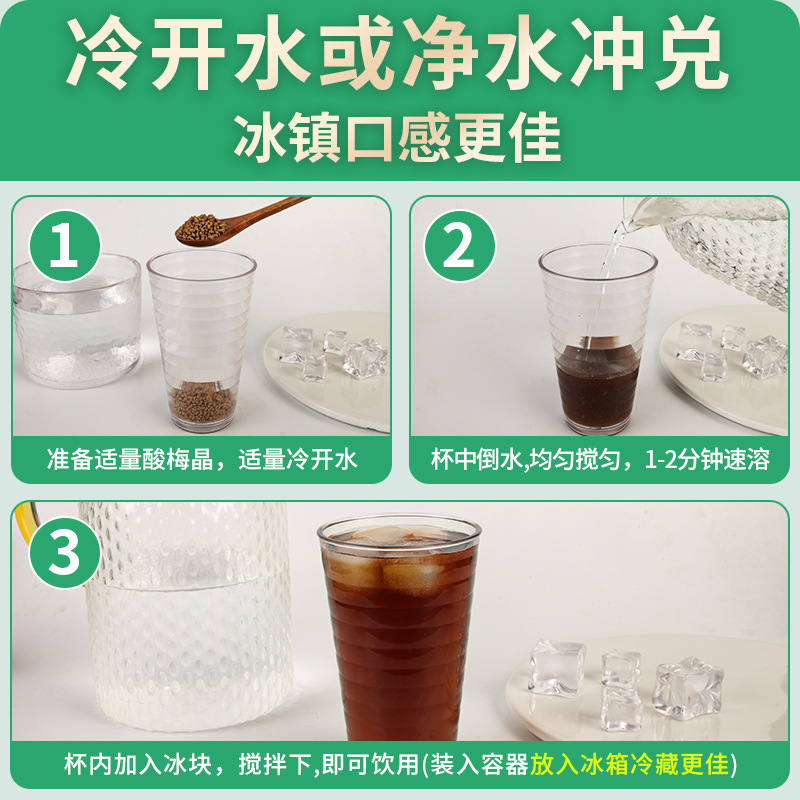 冷开水或净水冲兑
冰镇口感更佳

1
准备适量酸梅晶，适量冷开水

2
杯中倒水,均匀搅匀，1-2分钟速溶

3
杯内加入冰块，搅拌下,即可饮用(装入容器放入冰箱冷藏更佳)