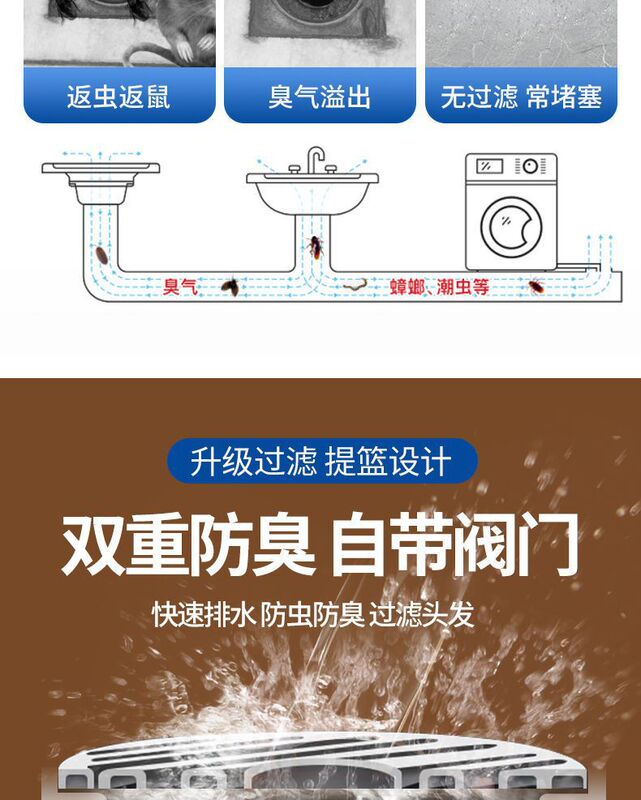 返虫返鼠

臭气溢出

无过滤 常堵塞

臭气

蟑螂、潮虫等

升级过滤 提篮设计

双重防臭 自带阀门

快速排水 防虫防臭 过滤头发