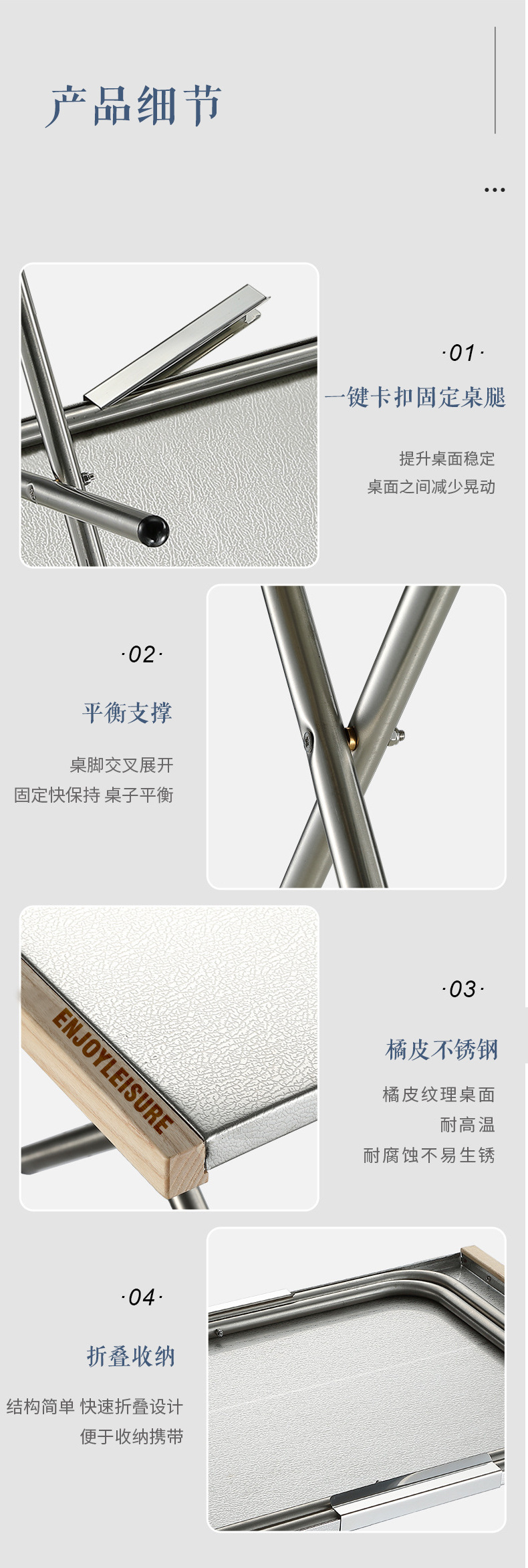 产品细节

...

·01·

一键卡扣固定桌腿

提升桌面稳定
桌面之间减少晃动

·02·

平衡支撑

桌脚交叉展开
固定快保持 桌子平衡

ENJOYLEISURE

·03·

橘皮不锈钢

橘皮纹理桌面
耐高温
耐腐蚀不易生锈

·04·

折叠收纳

结构简单 快速折叠设计
便于收纳携带