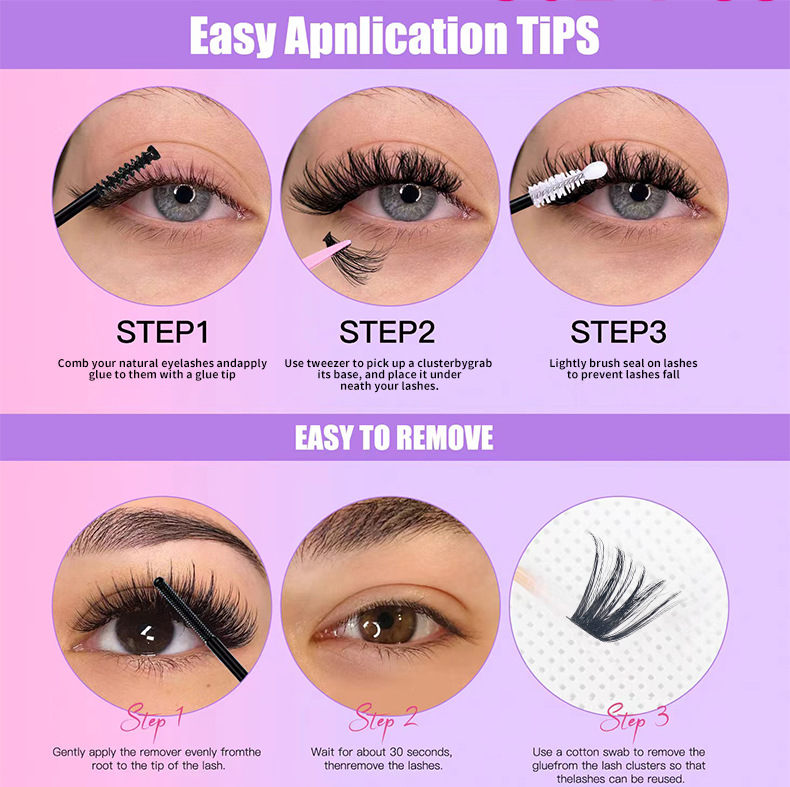 Easy Apnlication TiPS

STEP1

Comb your natural eyelashes andapply glue to them with a glue tip

STEP2

Use tweezer to pick up a clusterbygrab its base, and place it under neath your lashes.

STEP3

Lightly brush seal on lashes to prevent lashes fall

EASY TO REMOVE

Step 1

Gently apply the remover evenly fromthe root to the tip of the lash.

Step 2

Wait for about 30 seconds, thenremove the lashes.

Step 3

Use a cotton swab to remove the gluefrom the lash clusters so that thelashes can be reused.