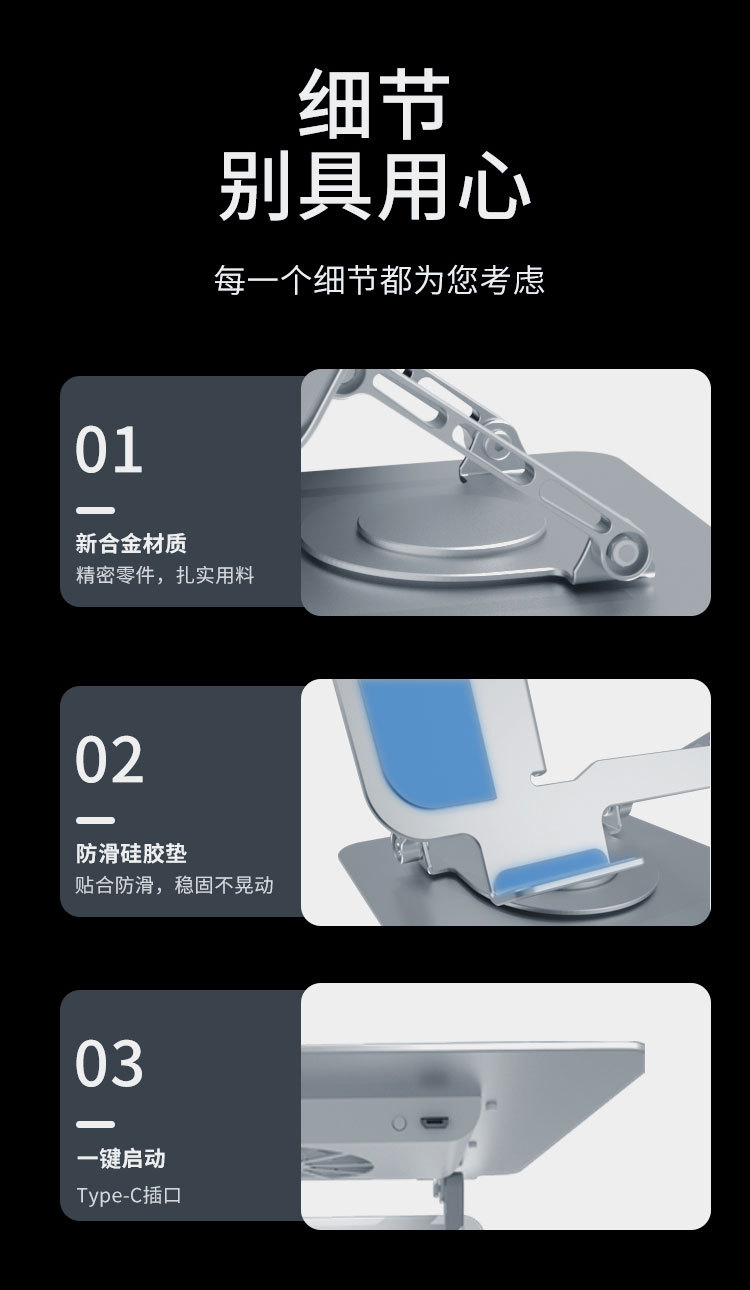 细节
别具用心

每一个细节都为您考虑

01

新合金材质
精密零件，扎实用料

02

防滑硅胶垫
贴合防滑，稳固不晃动

03

一键启动
Type-C插口