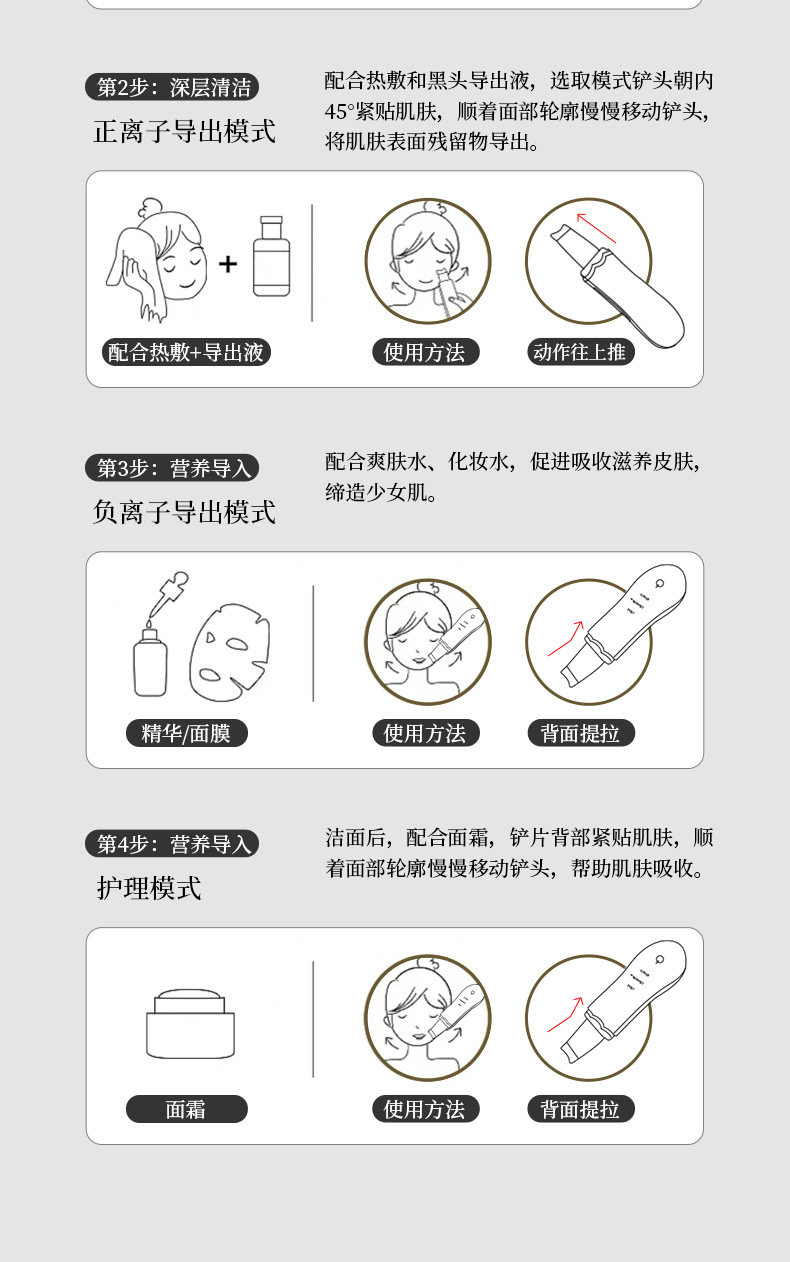 第2步：深层清洁

正离子导出模式

配合热敷和黑头导出液，选取模式铲头朝内45°紧贴肌肤，顺着面部轮廓慢慢移动铲头，将肌肤表面残留物导出。

配合热敷+导出液

使用方法

动作往上推

第3步：营养导入

负离子导出模式

配合爽肤水、化妆水，促进吸收滋养皮肤，缔造少女肌。

精华/面膜

使用方法

背面提拉

第4步：营养导入

护理模式

洁面后，配合面霜，铲片背部紧贴肌肤，顺着面部轮廓慢慢移动铲头，帮助肌肤吸收。

面霜

使用方法

背面提拉