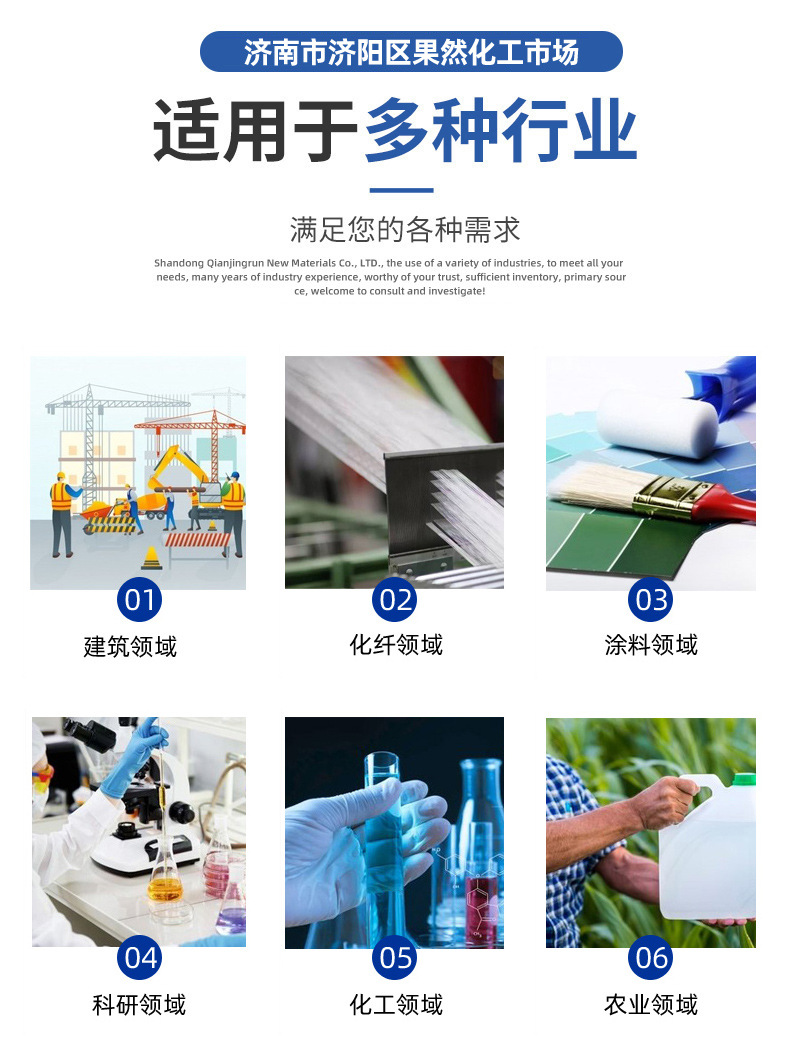 济南市济阳区果然化工市场

适用于多种行业

满足您的各种需求

Shandong Qianjingrun New Materials Co., LTD., the use of a variety of industries, to meet all your needs, many years of industry experience, worthy of your trust, sufficient inventory, primary sour ce, welcome to consult and investigate!

01
建筑领域

02
化纤领域

03
涂料领域

04
科研领域

05
化工领域

06
农业领域