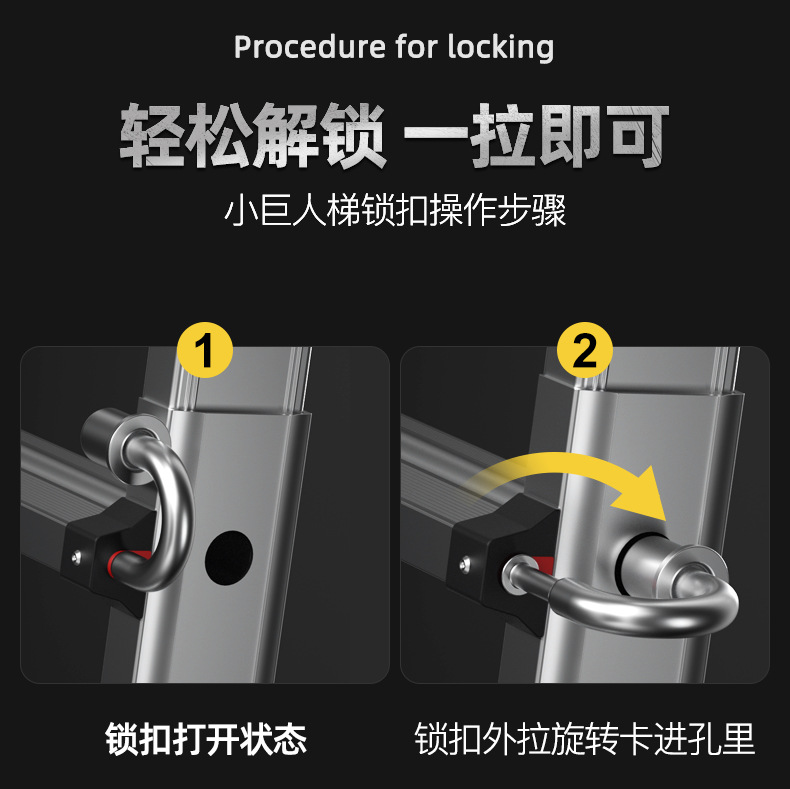 Procedure for locking

轻松解锁 一拉即可

小巨人梯锁扣操作步骤

1

2

锁扣打开状态

锁扣外拉旋转卡进孔里