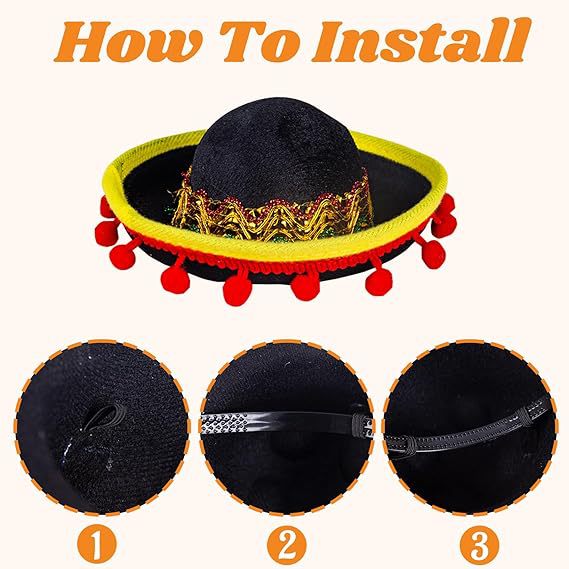 How To Install

1

2

3