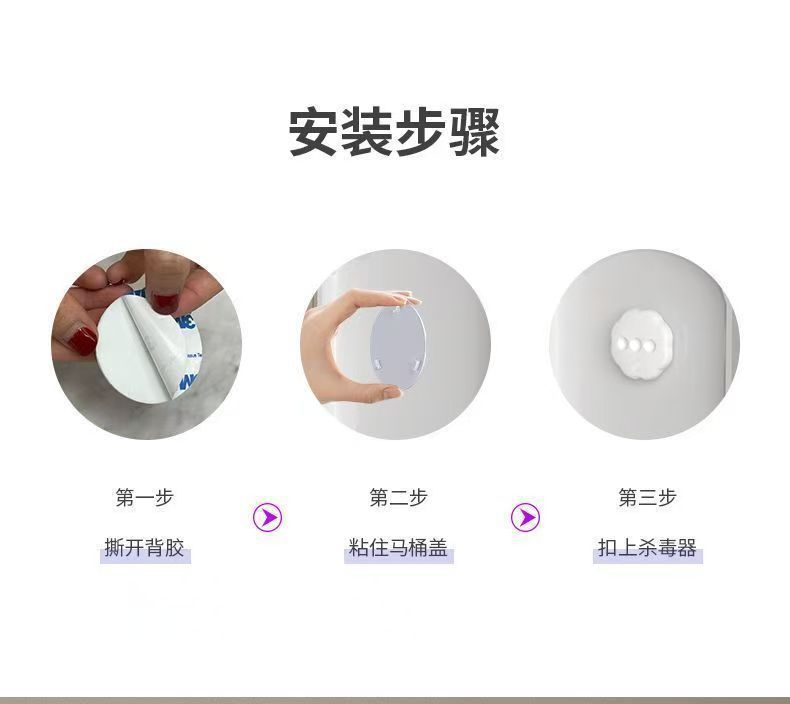 安装步骤

第一步

撕开背胶

第二步

粘住马桶盖

第三步

扣上杀毒器