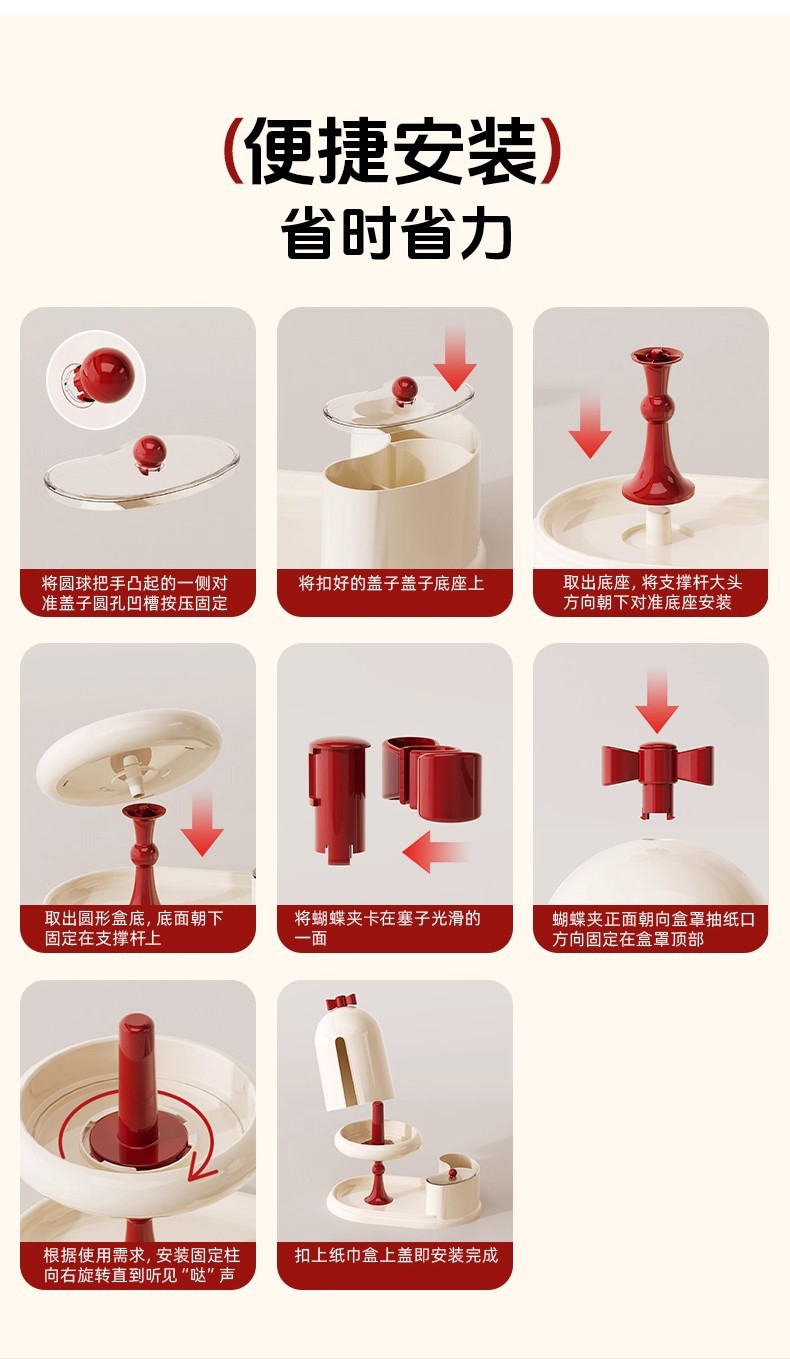 (便捷安装)
省时省力

将圆球把手凸起的一侧对准盖子圆孔凹槽按压固定

将扣好的盖子盖子底座上

取出底座，将支撑杆大头方向朝下对准底座安装

取出圆形盒底，底面朝下固定在支撑杆上

将蝴蝶夹卡在塞子光滑的一面

蝴蝶夹正面朝向盒罩抽纸口方向固定在盒罩顶部

根据使用需求，安装固定柱向右旋转直到听见“哒”声

扣上纸巾盒上盖即安装完成