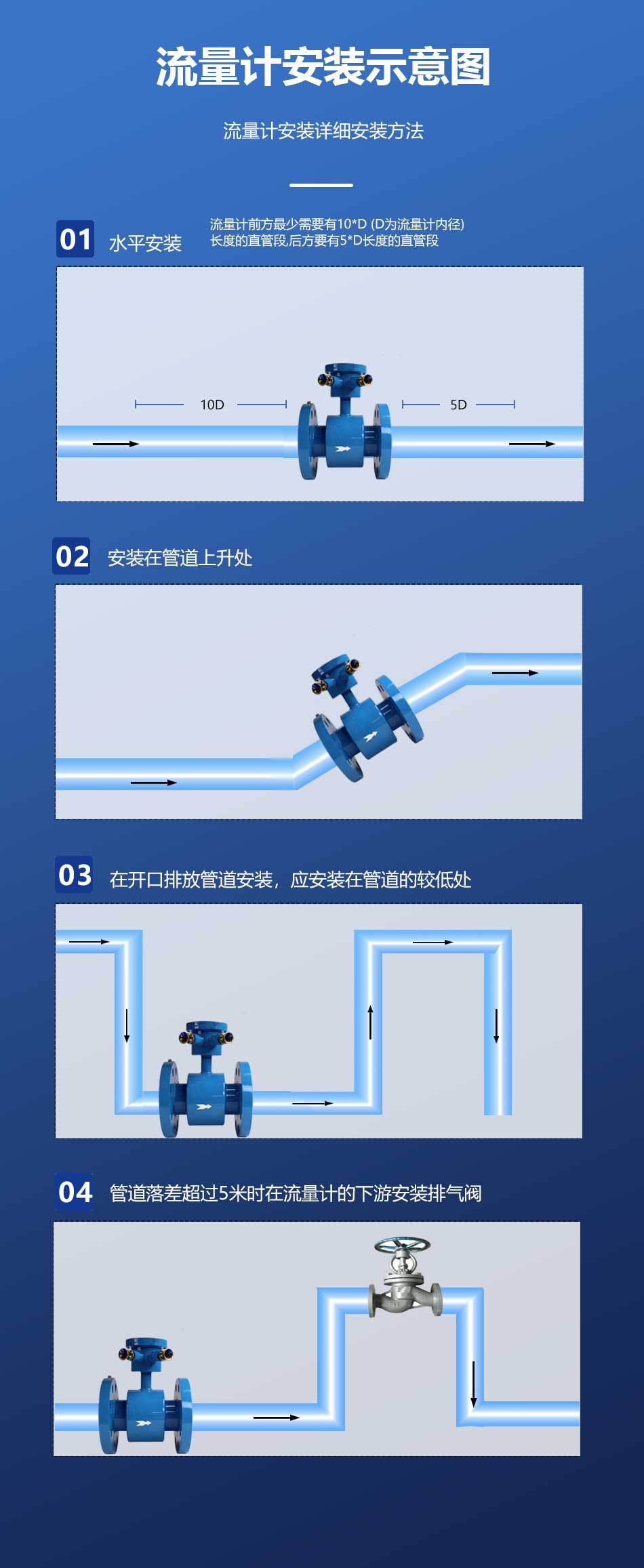 流量计安装示意图

流量计安装详细安装方法

01 水平安装

流量计前方最少需要有10*D (D为流量计内径) 长度的直管段,后方要有5*D长度的直管段

10D

5D

02 安装在管道上升处

03 在开口排放管道安装，应安装在管道的较低处

04 管道落差超过5米时在流量计的下游安装排气阀