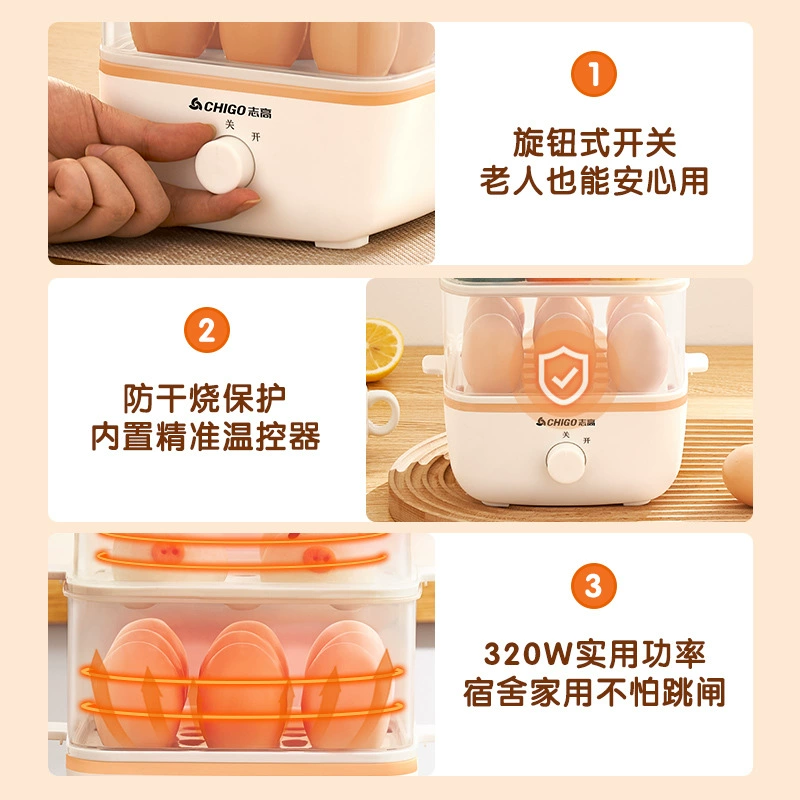 CHIGO 志高
关
开

1

旋钮式开关
老人也能安心用

2

防干烧保护
内置精准温控器

CHIGO 志高
关
开

3

320W实用功率
宿舍家用不怕跳闸