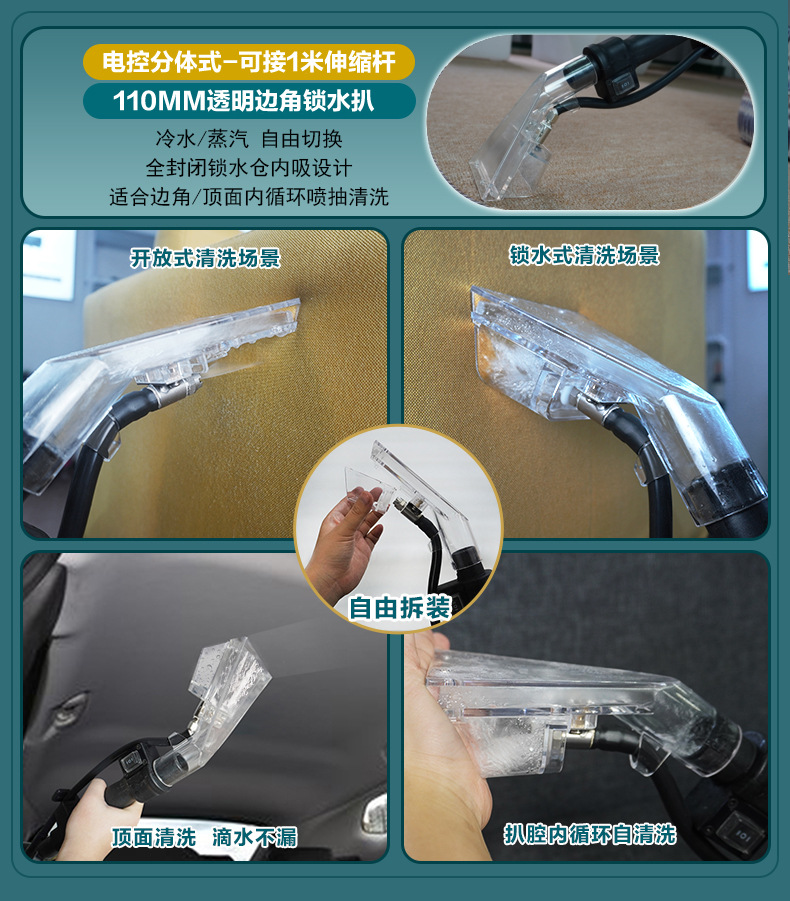 电控分体式-可接1米伸缩杆

110MM透明边角锁水扒

冷水/蒸汽 自由切换
全封闭锁水仓内吸设计
适合边角/顶面内循环喷抽清洗

开放式清洗场景

锁水式清洗场景

自由拆装

顶面清洗 滴水不漏

扒腔内循环自清洗