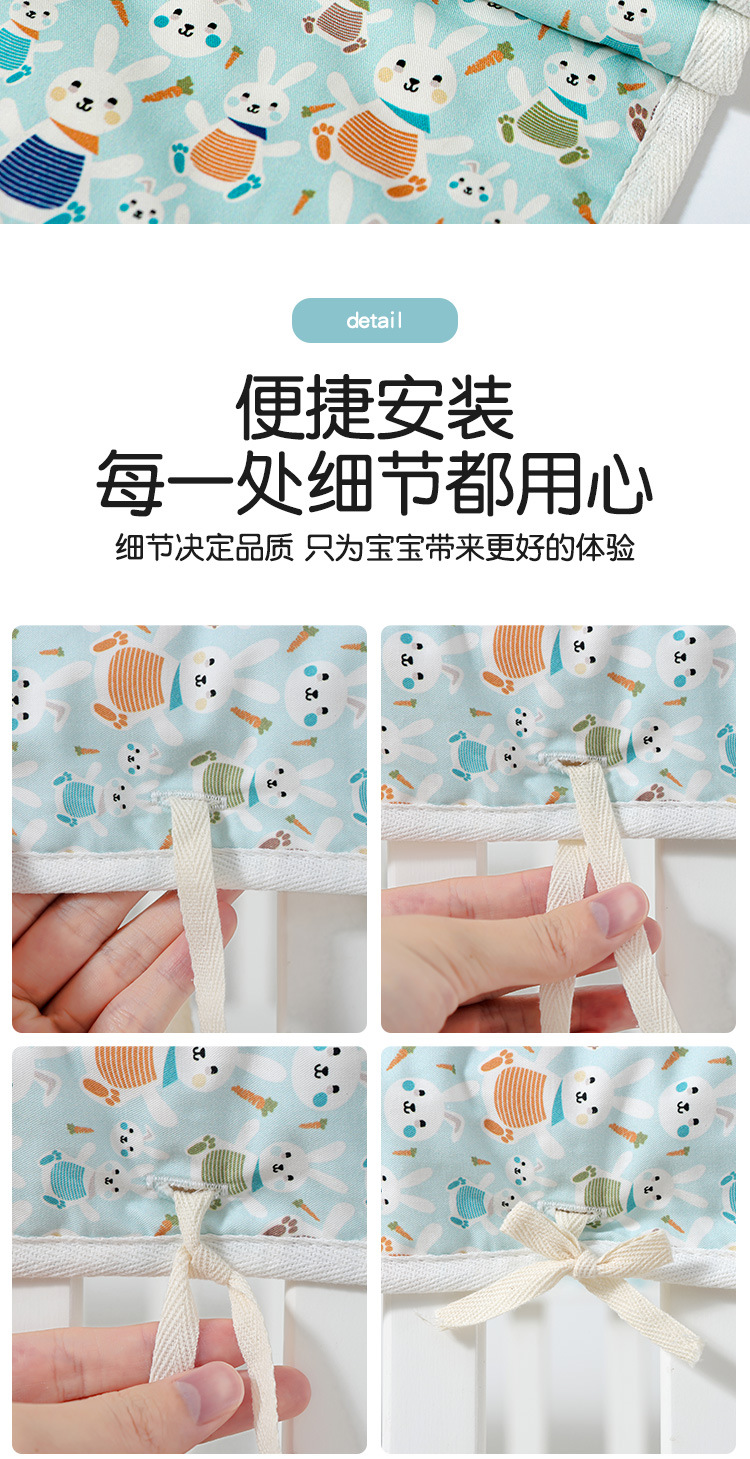 detail

便捷安装
每一处细节都用心

细节决定品质 只为宝宝带来更好的体验