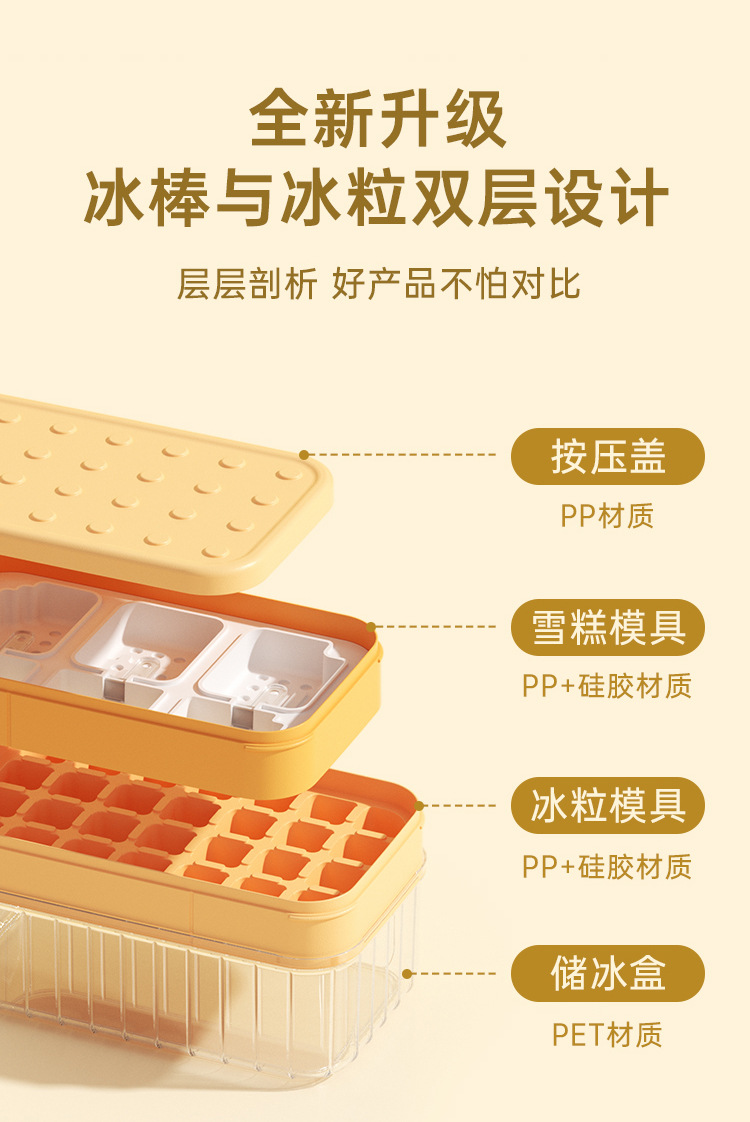 全新升级
冰棒与冰粒双层设计

层层剖析 好产品不怕对比

按压盖
PP材质

雪糕模具
PP+硅胶材质

冰粒模具
PP+硅胶材质

储冰盒
PET材质