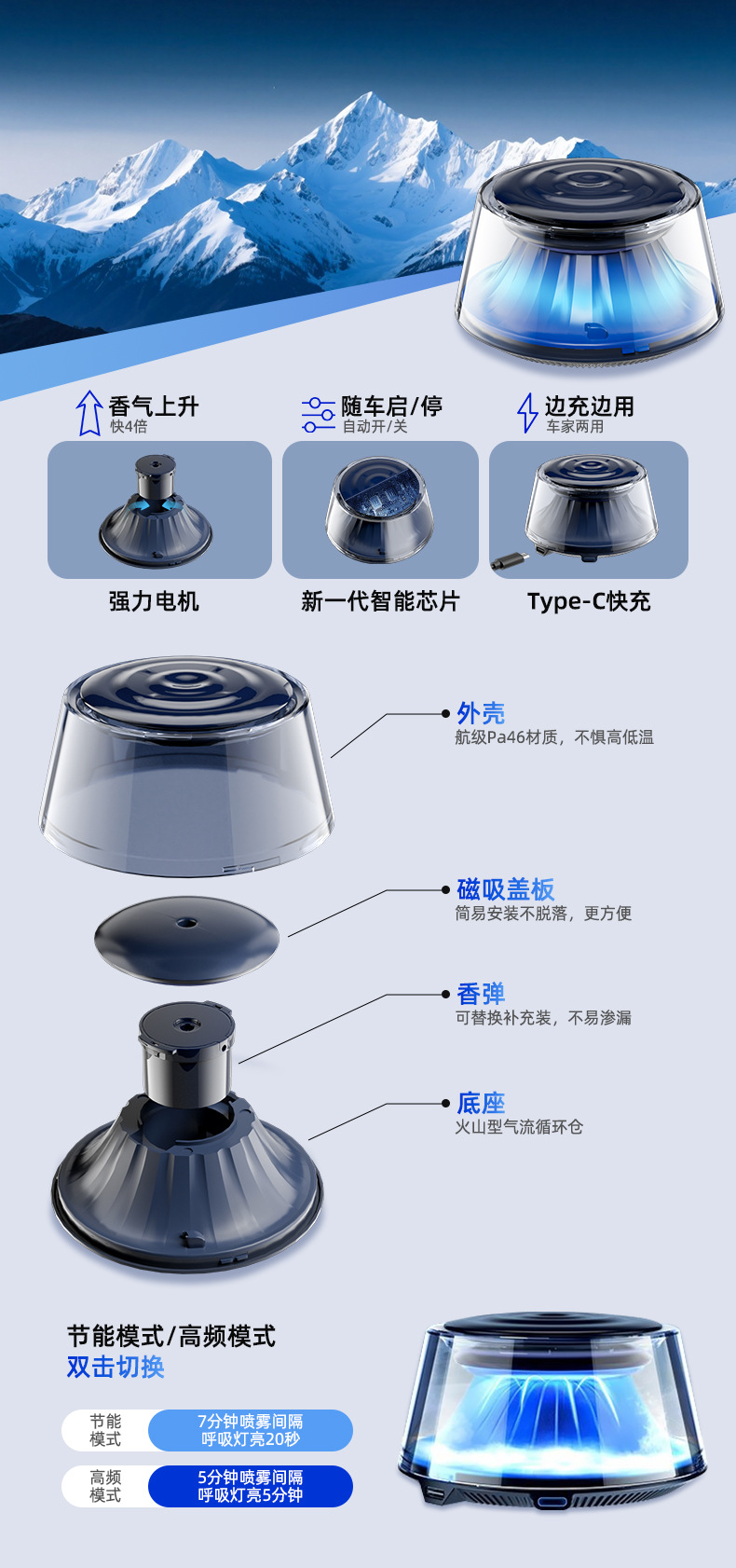 香气上升
快4倍

随车启/停
自动开/关

边充边用
车家两用

强力电机

新一代智能芯片

Type-C快充

外壳
航级Pa46材质，不惧高低温

磁吸盖板
简易安装不脱落，更方便

香弹
可替换补充装，不易渗漏

底座
火山型气流循环仓

节能模式/高频模式
双击切换

节能模式 7分钟喷雾间隔 呼吸灯亮20秒

高频模式 5分钟喷雾间隔 呼吸灯亮5分钟