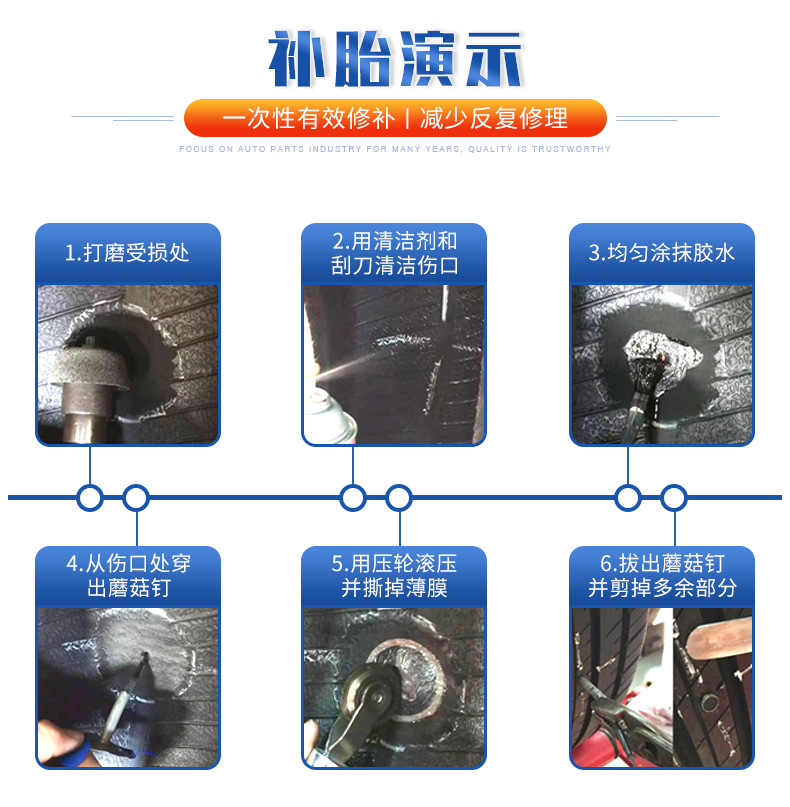 补胎演示

一次性有效修补 | 减少反复修理

FOCUS ON AUTO PARTS INDUSTRY FOR MANY YEARS, QUALITY IS TRUSTWORTHY

1.打磨受损处

2.用清洁剂和刮刀清洁伤口

3.均匀涂抹胶水

4.从伤口处穿出蘑菇钉

5.用压轮滚压并撕掉薄膜

6.拔出蘑菇钉并剪掉多余部分