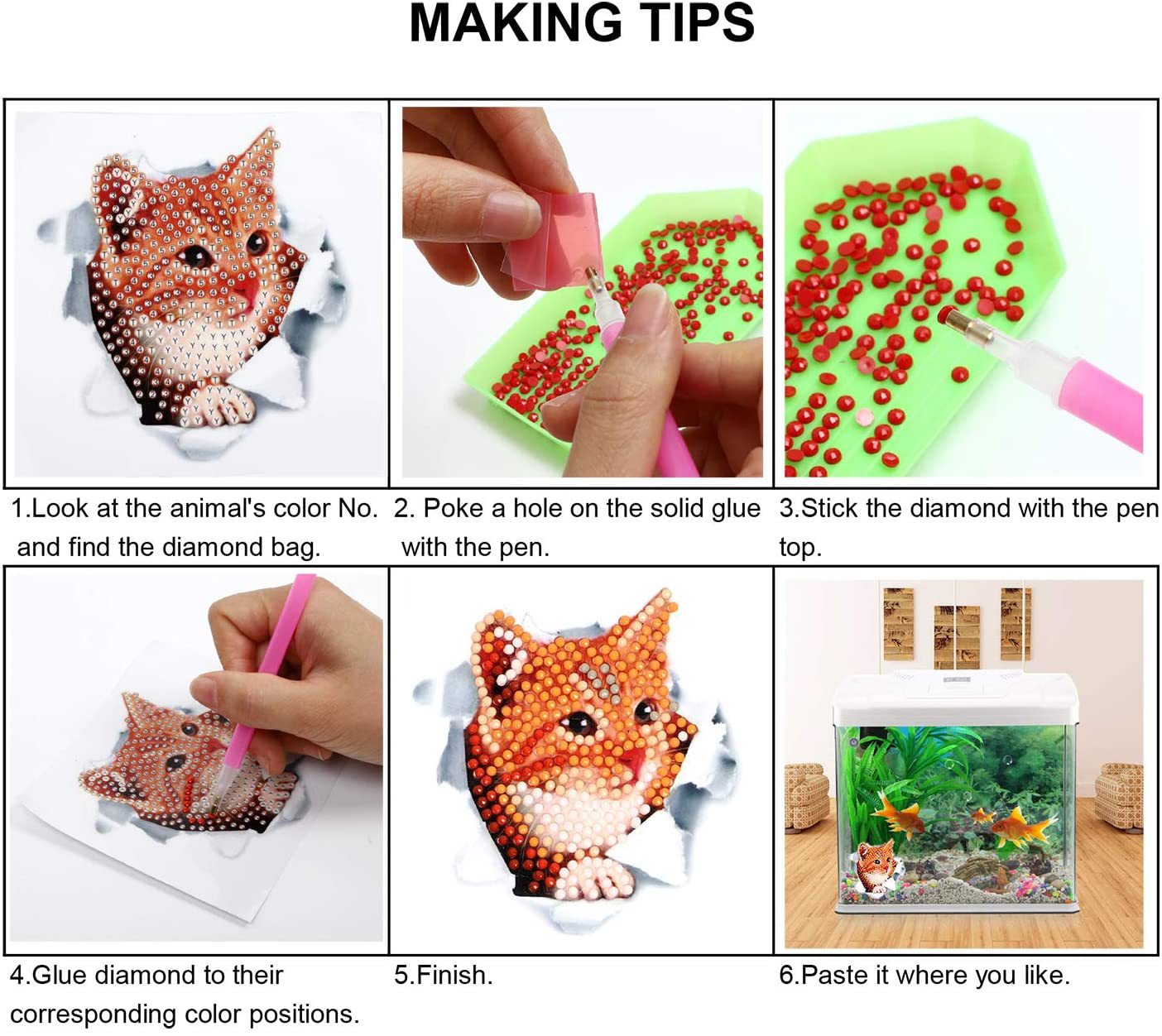 MAKING TIPS

1.Look at the animal's color No. and find the diamond bag.

2. Poke a hole on the solid glue with the pen.

3.Stick the diamond with the pen top.

4.Glue diamond to their corresponding color positions.

5.Finish.

6.Paste it where you like.