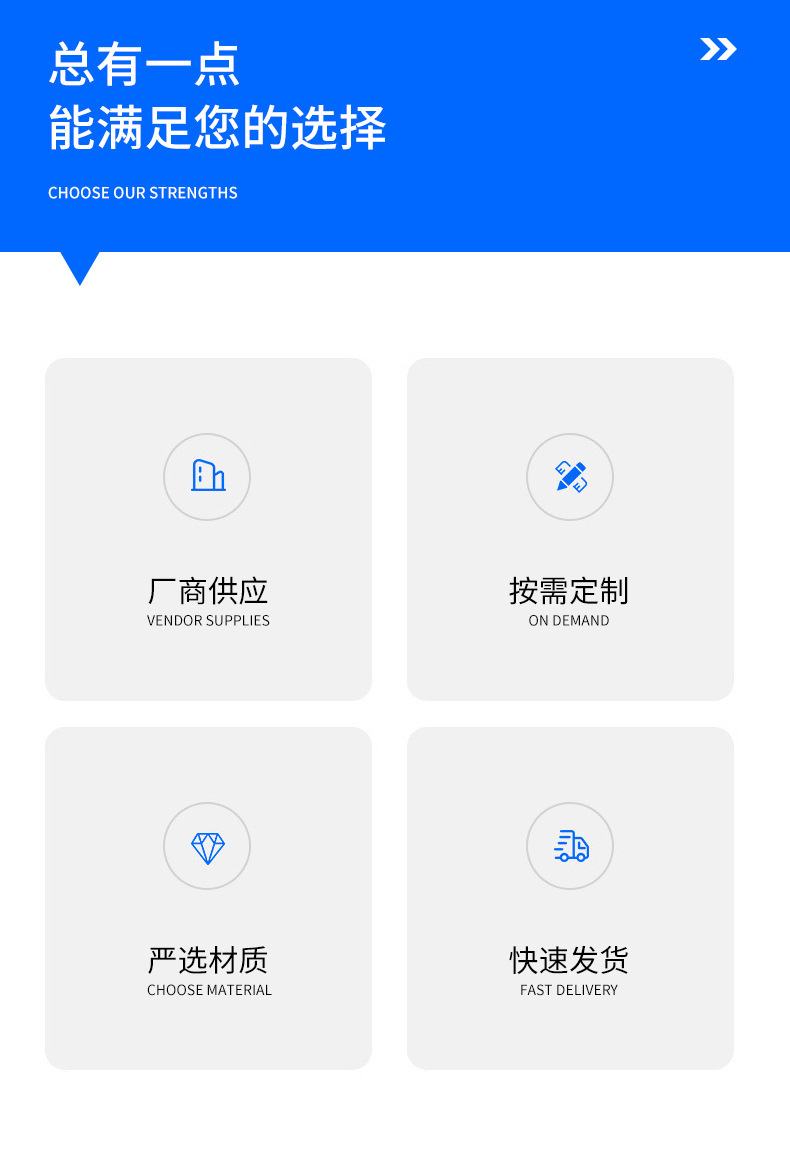 总有一点
能满足您的选择

CHOOSE OUR STRENGTHS

厂商供应
VENDOR SUPPLIES

按需定制
ON DEMAND

严选材质
CHOOSE MATERIAL

快速发货
FAST DELIVERY