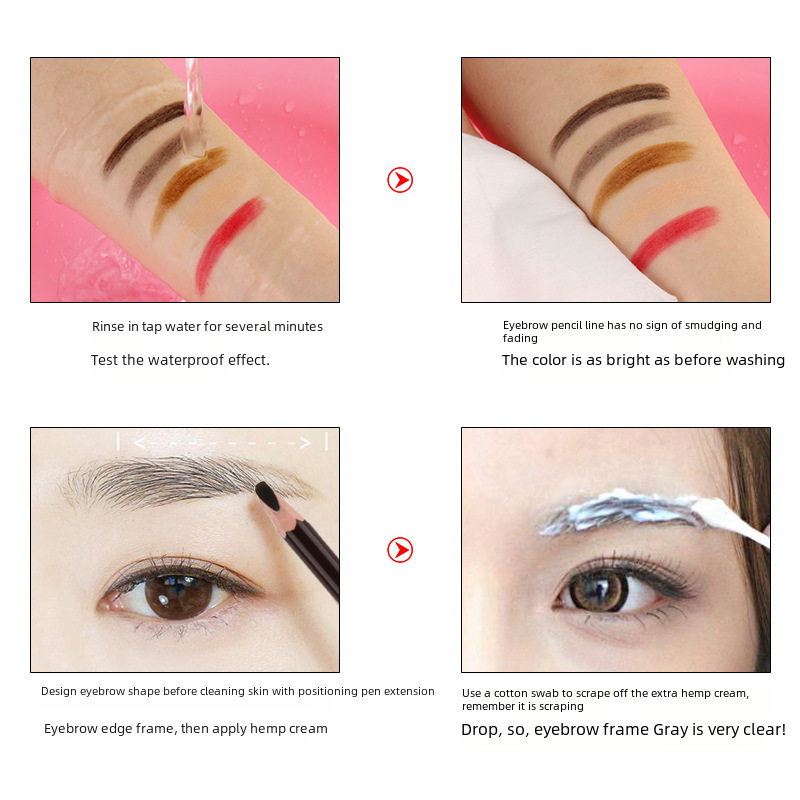 Rinse in tap water for several minutes

Test the waterproof effect.

Eyebrow pencil line has no sign of smudging and fading

The color is as bright as before washing

Design eyebrow shape before cleaning skin with positioning pen extension

Eyebrow edge frame, then apply hemp cream

Use a cotton swab to scrape off the extra hemp cream, remember it is scraping

Drop, so, eyebrow frame Gray is very clear!