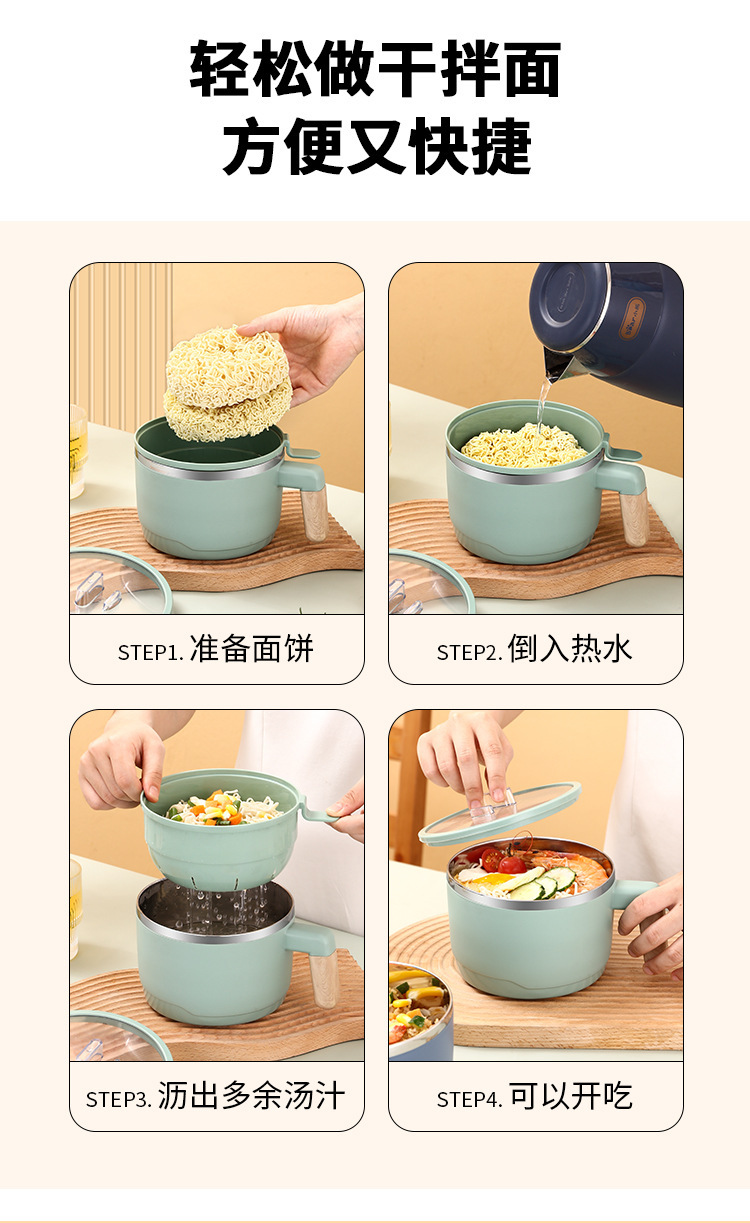 轻松做干拌面
方便又快捷

STEP1. 准备面饼

STEP2. 倒入热水

STEP3. 沥出多余汤汁

STEP4. 可以开吃