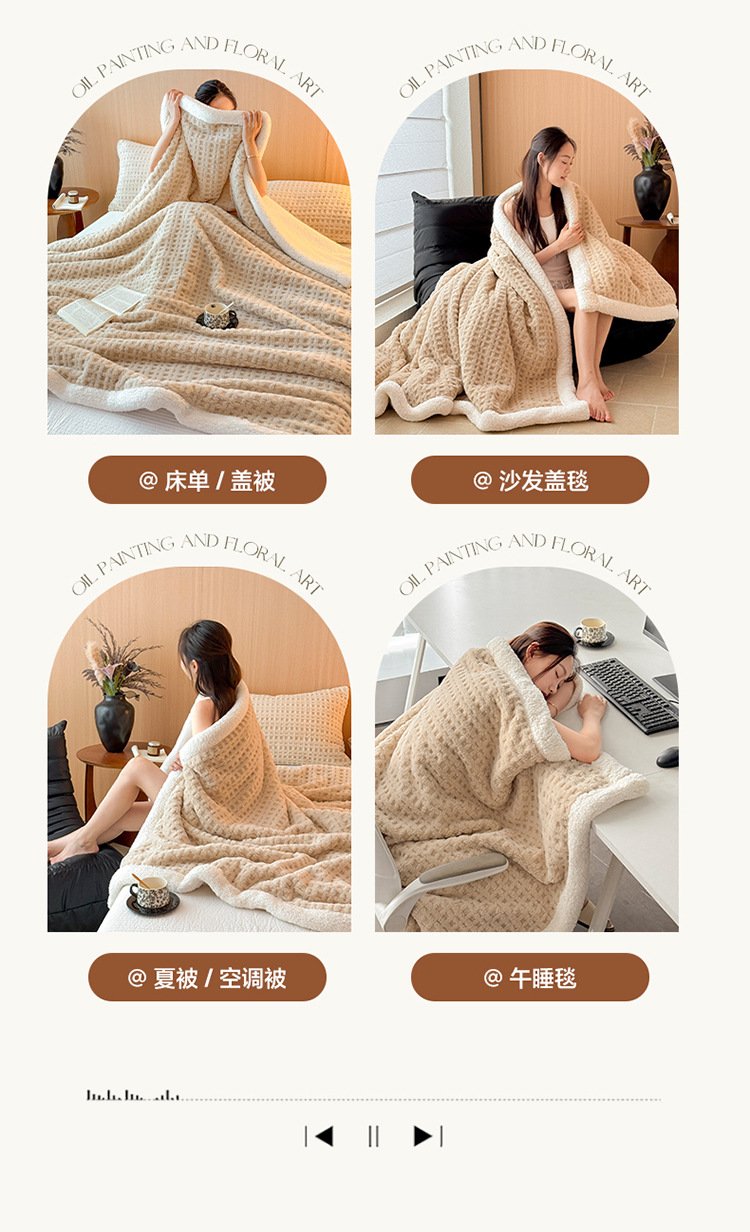 OIL PAINTING AND FLORAL ART

@ 床单 / 盖被

OIL PAINTING AND FLORAL ART

@ 沙发盖毯

OIL PAINTING AND FLORAL ART

@ 夏被 / 空调被

OIL PAINTING AND FLORAL ART

@ 午睡毯