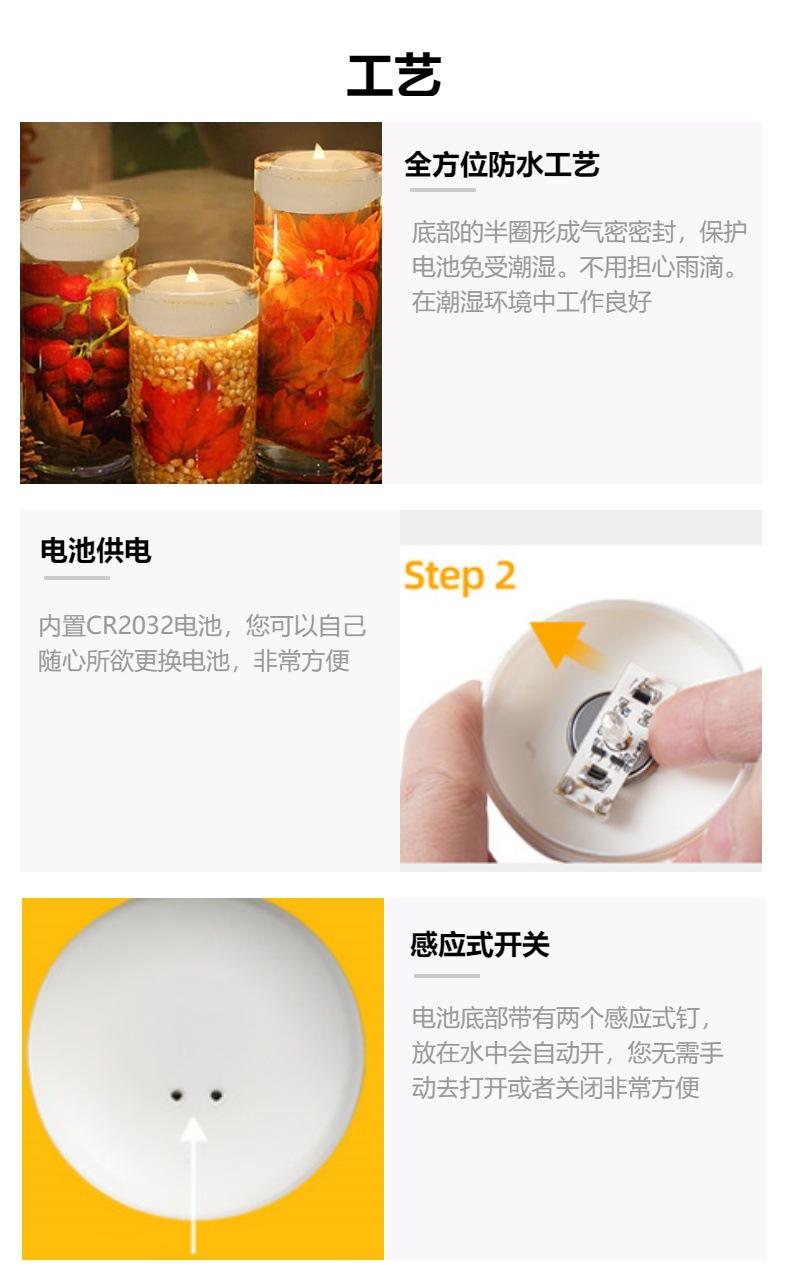 工艺

全方位防水工艺

底部的半圈形成气密密封，保护电池免受潮湿。不用担心雨滴。在潮湿环境中工作良好

电池供电

内置CR2032电池，您可以自己随心所欲更换电池，非常方便

Step 2

感应式开关

电池底部带有两个感应式钉，放在水中会自动开，您无需手动去打开或者关闭非常方便