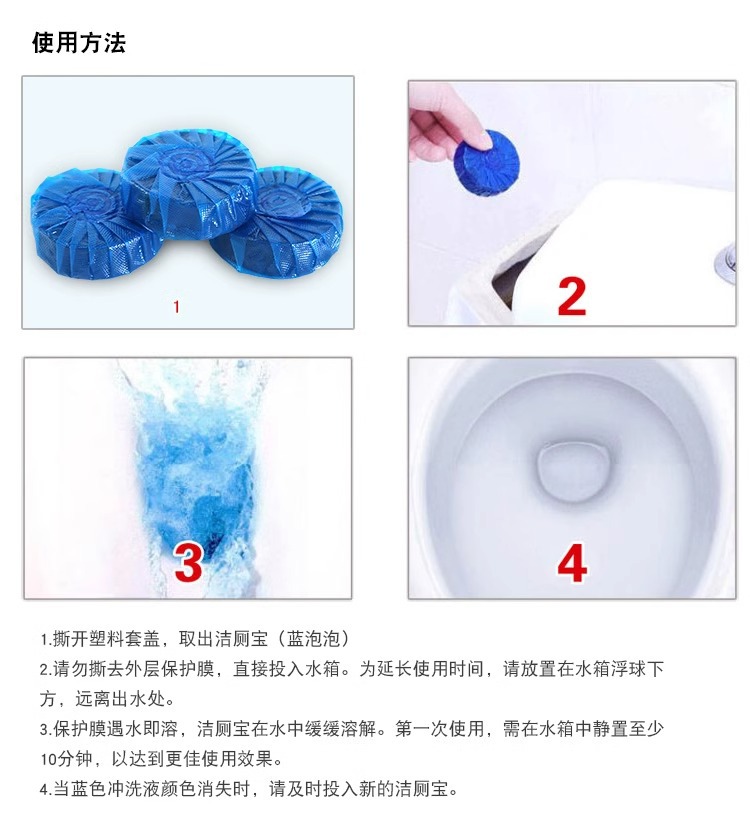 使用方法

1

2

3

4

1.撕开塑料套盖，取出洁厕宝（蓝泡泡）
2.请勿撕去外层保护膜，直接投入水箱。为延长使用时间，请放置在水箱浮球下方，远离出水处。
3.保护膜遇水即溶，洁厕宝在水中缓缓溶解。第一次使用，需在水箱中静置至少10分钟，以达到更佳使用效果。
4.当蓝色冲洗液颜色消失时，请及时投入新的洁厕宝。