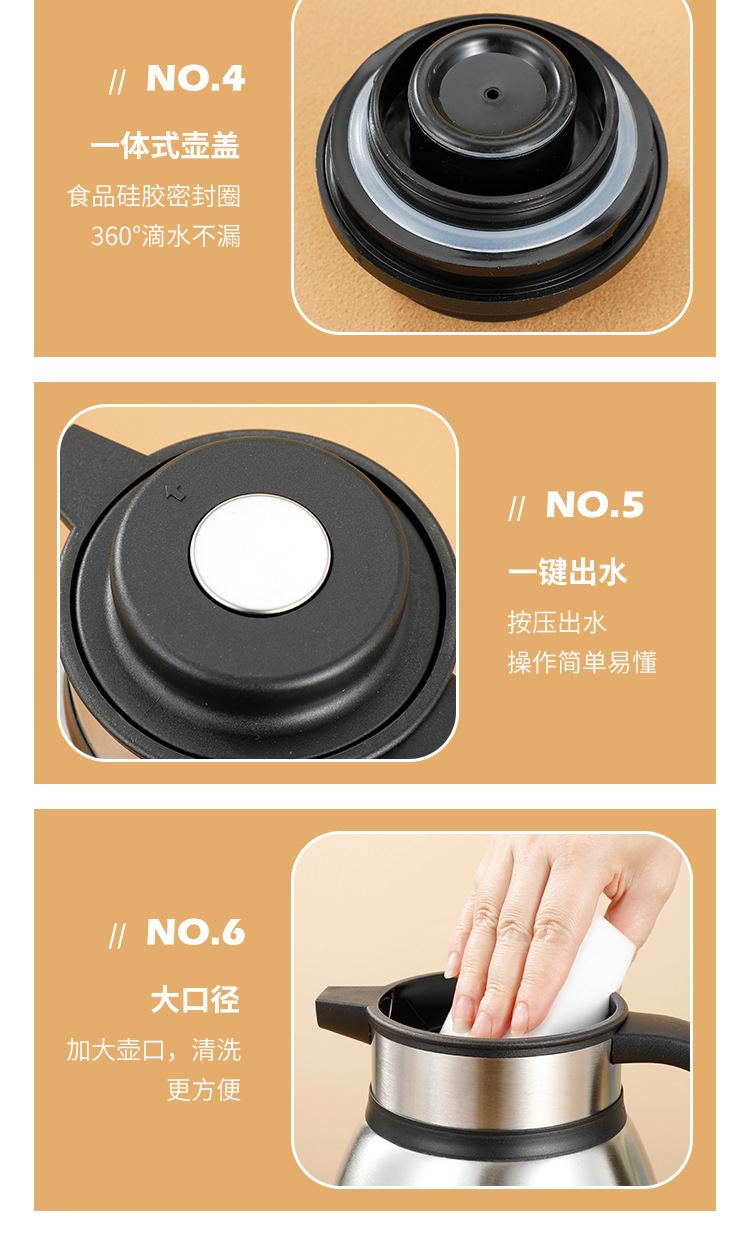 // NO.4

一体式壶盖

食品硅胶密封圈
360°滴水不漏

// NO.5

一键出水

按压出水
操作简单易懂

// NO.6

大口径

加大壶口，清洗
更方便