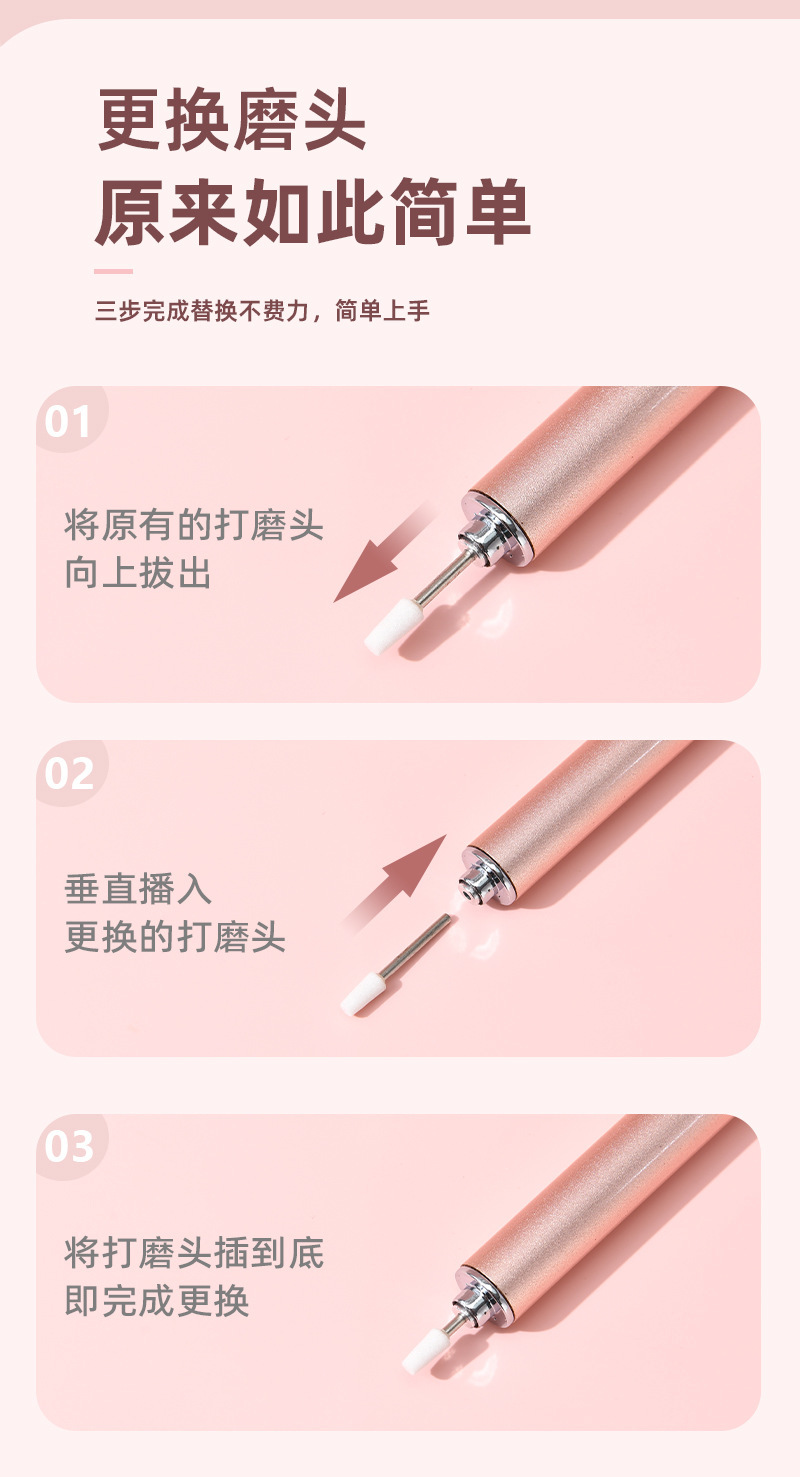 更换磨头
原来如此简单

三步完成替换不费力，简单上手

01

将原有的打磨头
向上拔出

02

垂直播入
更换的打磨头

03

将打磨头插到底
即完成更换