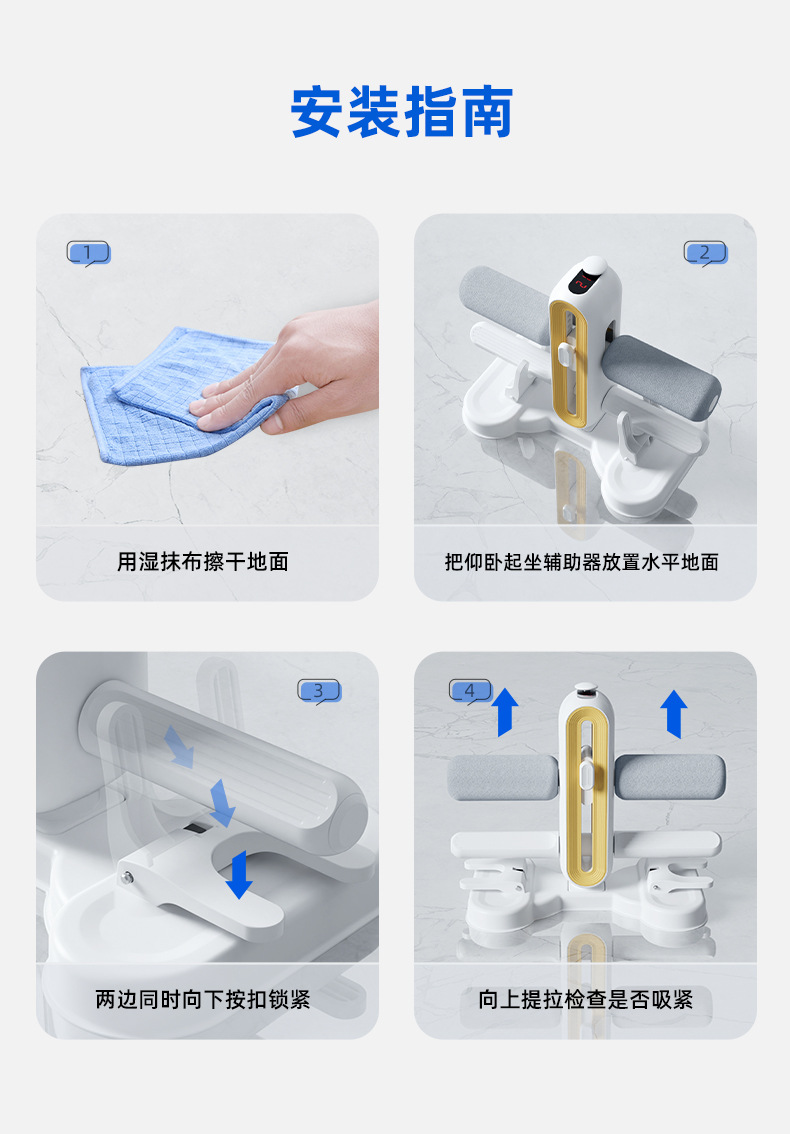 安装指南

1

用湿抹布擦干地面

2

把仰卧起坐辅助器放置水平地面

3

两边同时向下按扣锁紧

4

向上提拉检查是否吸紧