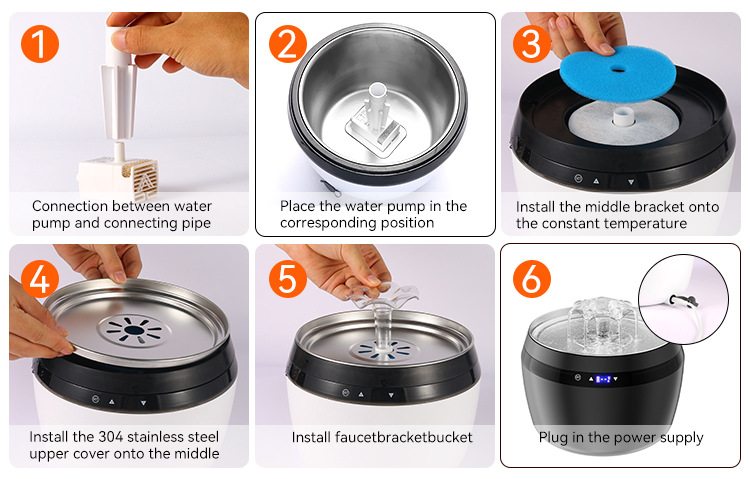 1
Connection between water pump and connecting pipe

2
Place the water pump in the corresponding position

3
Install the middle bracket onto the constant temperature

4
Install the 304 stainless steel upper cover onto the middle

5
Install faucetbracketbucket

6
Plug in the power supply