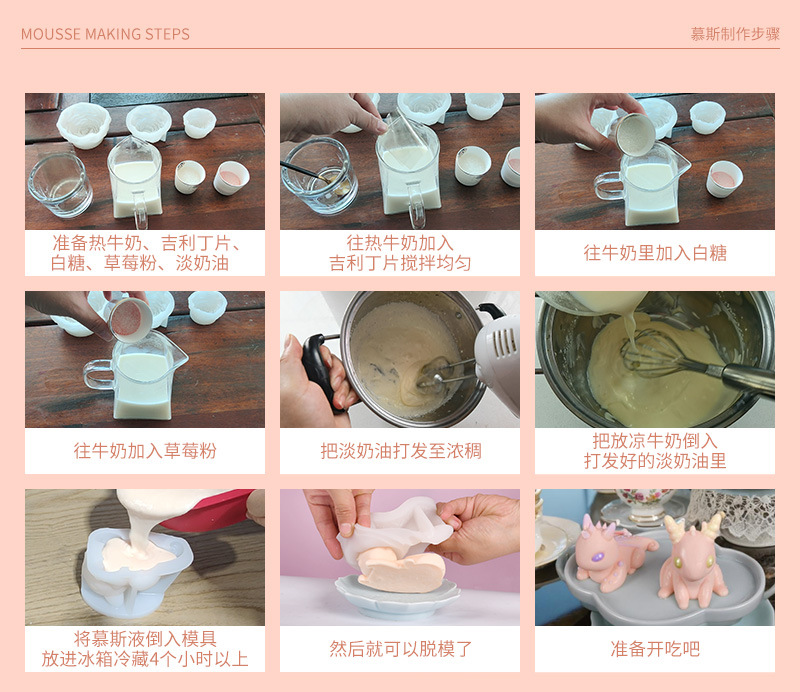 MOUSSE MAKING STEPS

慕斯制作步骤

准备热牛奶、吉利丁片、白糖、草莓粉、淡奶油

往热牛奶加入吉利丁片搅拌均匀

往牛奶里加入白糖

往牛奶加入草莓粉

把淡奶油打发至浓稠

把放凉牛奶倒入打发好的淡奶油里

将慕斯液倒入模具放进冰箱冷藏4个小时以上

然后就可以脱模了

准备开吃吧