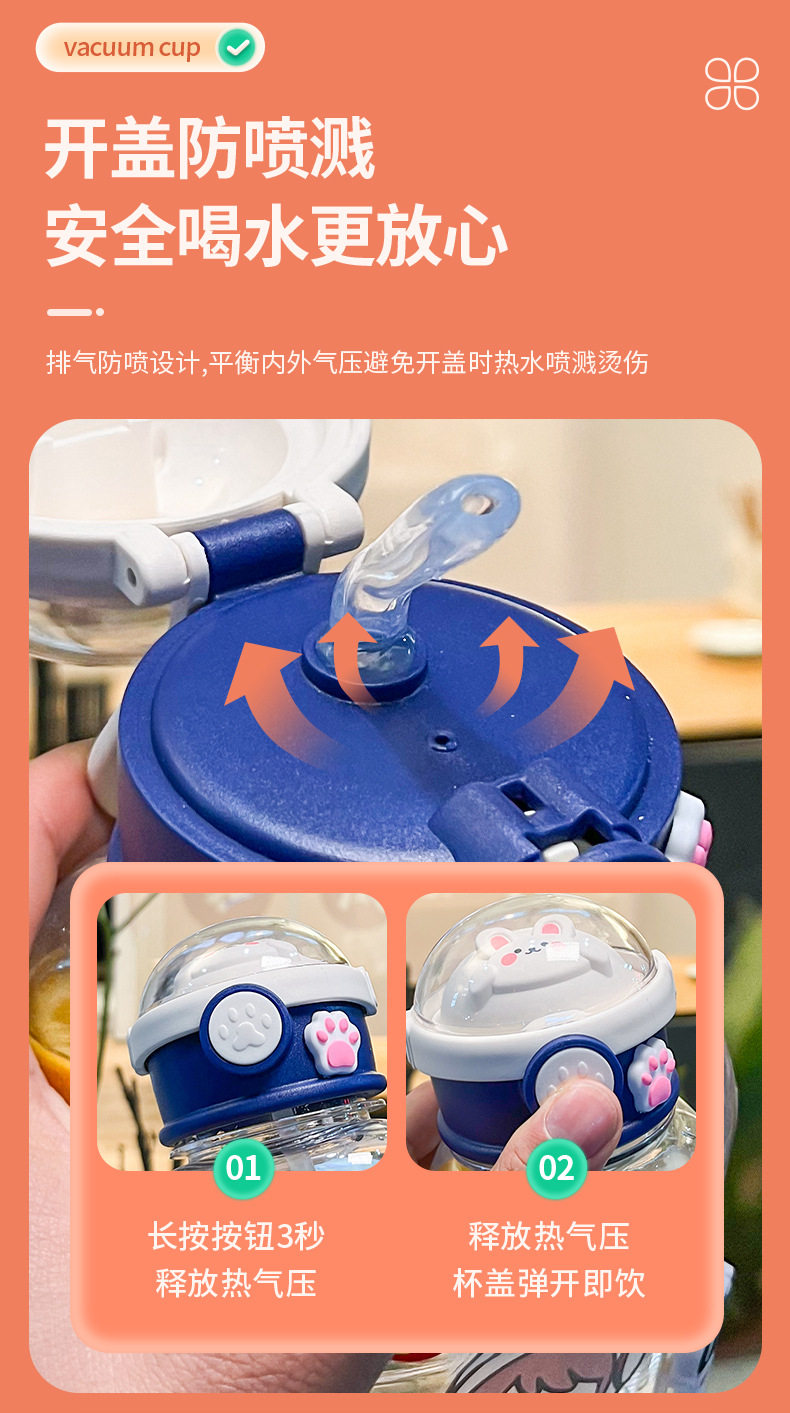 vacuum cup

开盖防喷溅
安全喝水更放心

排气防喷设计,平衡内外气压避免开盖时热水喷溅烫伤

01
长按按钮3秒
释放热气压

02
释放热气压
杯盖弹开即饮