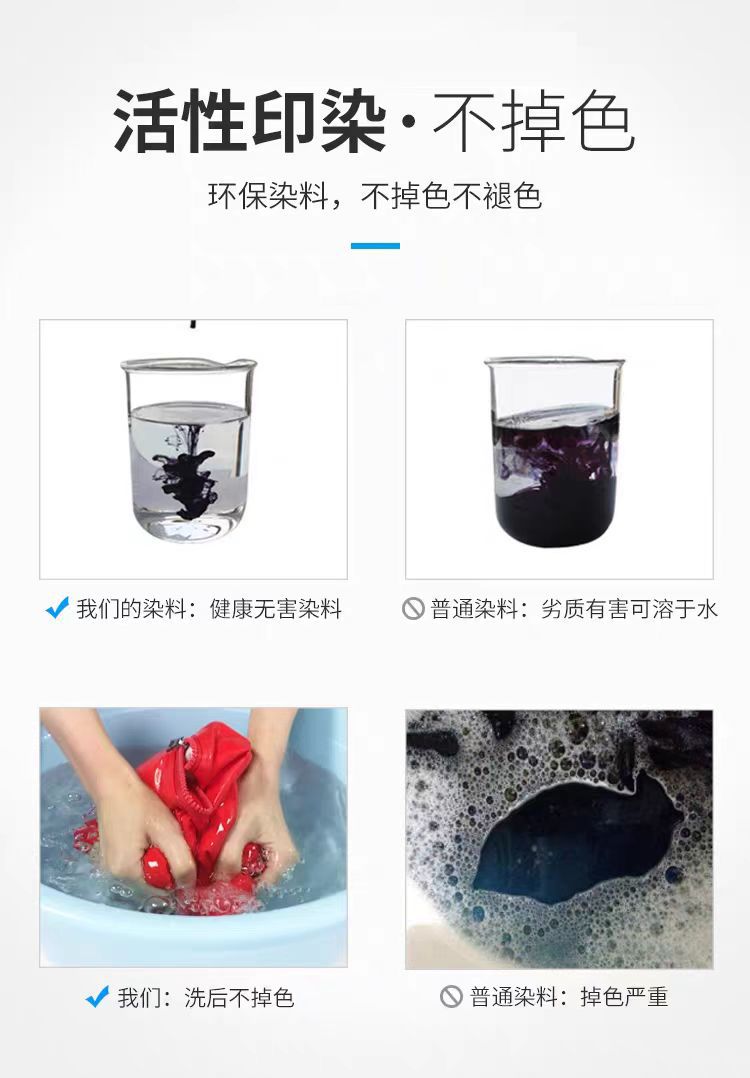 活性印染·不掉色

环保染料，不掉色不褪色

我们的染料：健康无害染料

普通染料：劣质有害可溶于水

我们：洗后不掉色

普通染料：掉色严重