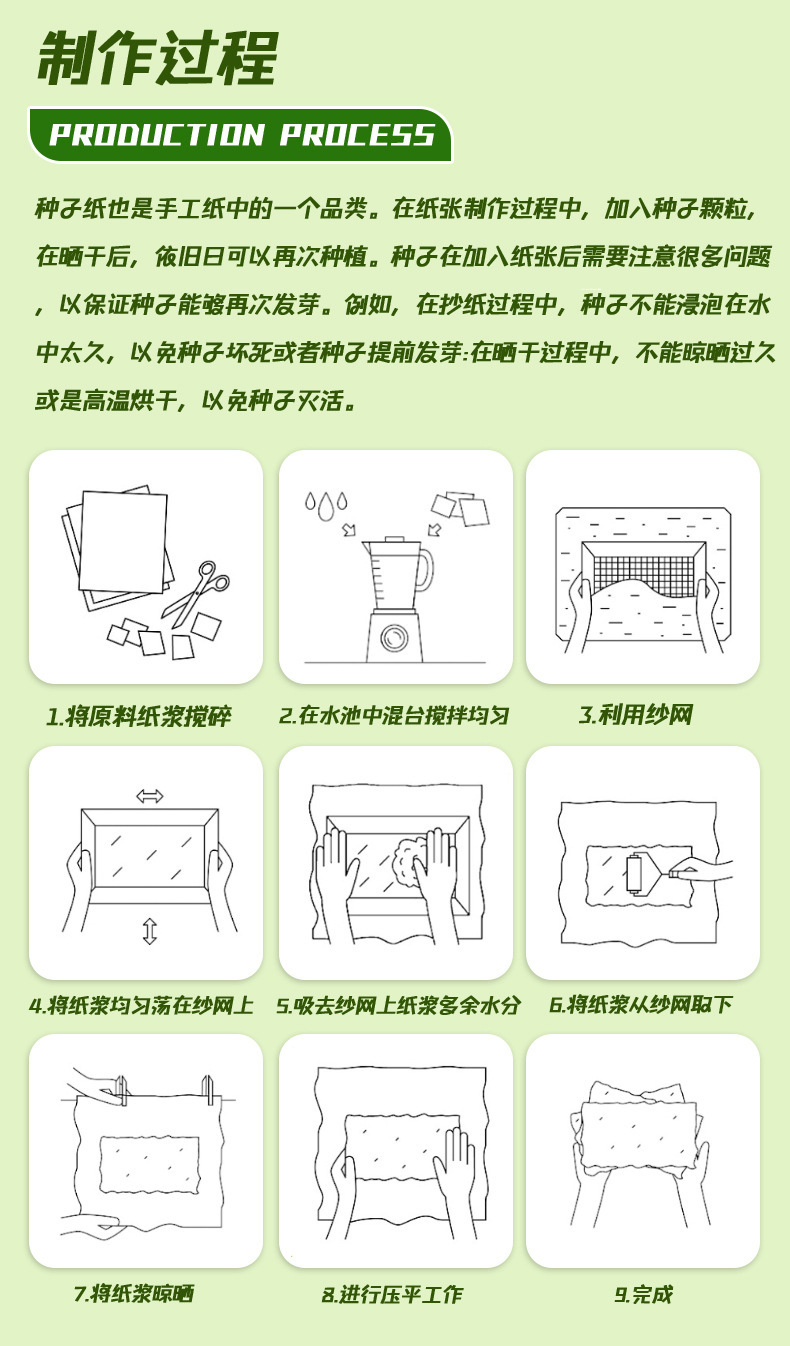 制作过程

PRODUCTION PROCESS

种子纸也是手工纸中的一个品类。在纸张制作过程中，加入种子颗粒，在晒干后，依旧日可以再次种植。种子在加入纸张后需要注意很多问题，以保证种子能够再次发芽。例如，在抄纸过程中，种子不能浸泡在水中太久，以免种子坏死或者种子提前发芽:在晒干过程中，不能晾晒过久或是高温烘干，以免种子灭活。

1.将原料纸浆搅碎

2.在水池中混台搅拌均匀

3.利用纱网

4.将纸浆均匀荡在纱网上

5.吸去纱网上纸浆多余水分

6.将纸浆从纱网取下

7.将纸浆晾晒

8.进行压平工作

9.完成