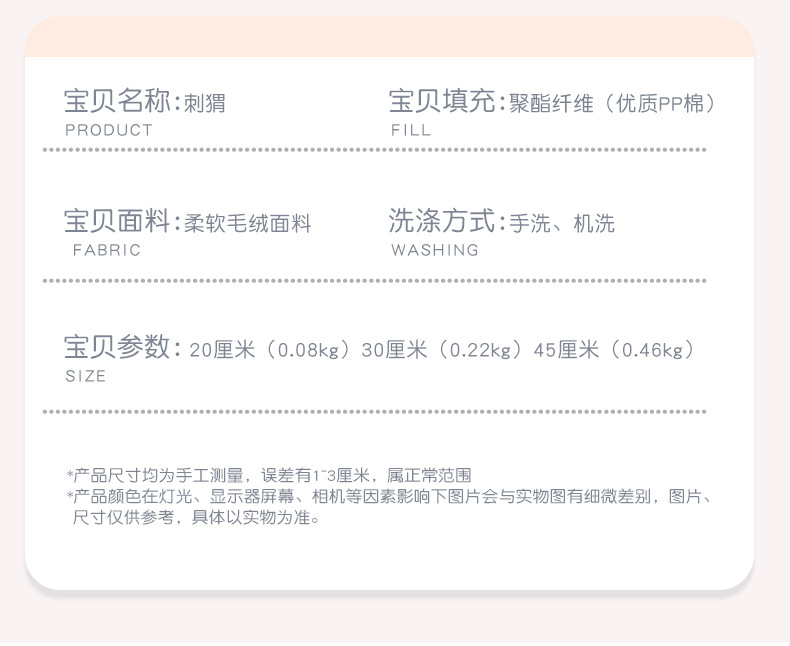 宝贝名称:刺猬
PRODUCT

宝贝填充:聚酯纤维（优质PP棉）
FILL

宝贝面料:柔软毛绒面料
FABRIC

洗涤方式:手洗、机洗
WASHING

宝贝参数: 20厘米（0.08kg）30厘米（0.22kg）45厘米（0.46kg）
SIZE

*产品尺寸均为手工测量，误差有1~3厘米，属正常范围
*产品颜色在灯光、显示器屏幕、相机等因素影响下图片会与实物图有细微差别，图片、尺寸仅供参考，具体以实物为准。