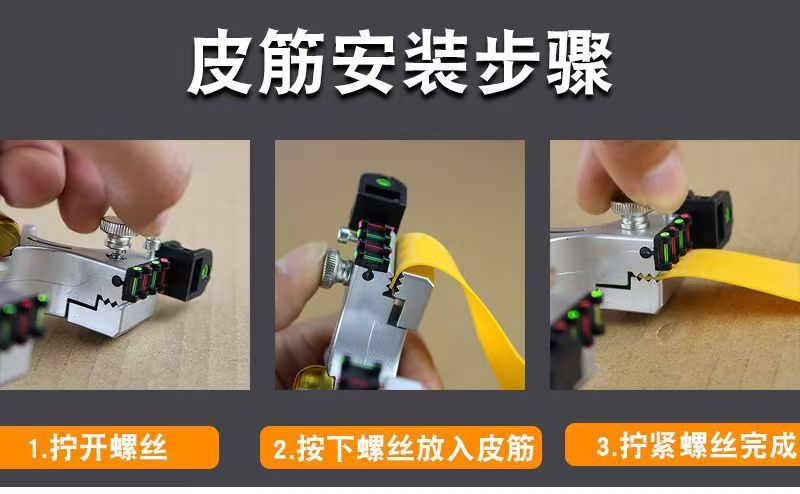 皮筋安装步骤

1.拧开螺丝

2.按下螺丝放入皮筋

3.拧紧螺丝完成